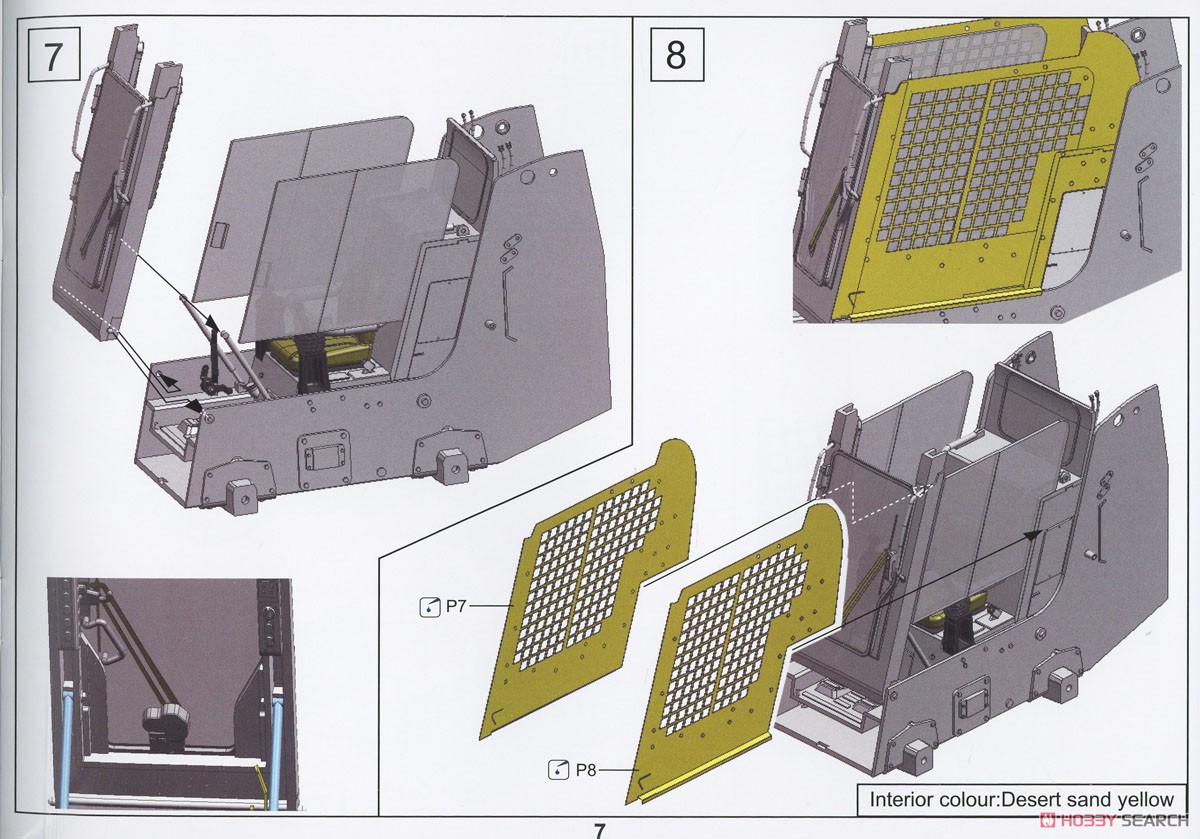 7

8

P7

P8

Interior colour:Desert sand yellow

7

HOBBY SEARCH