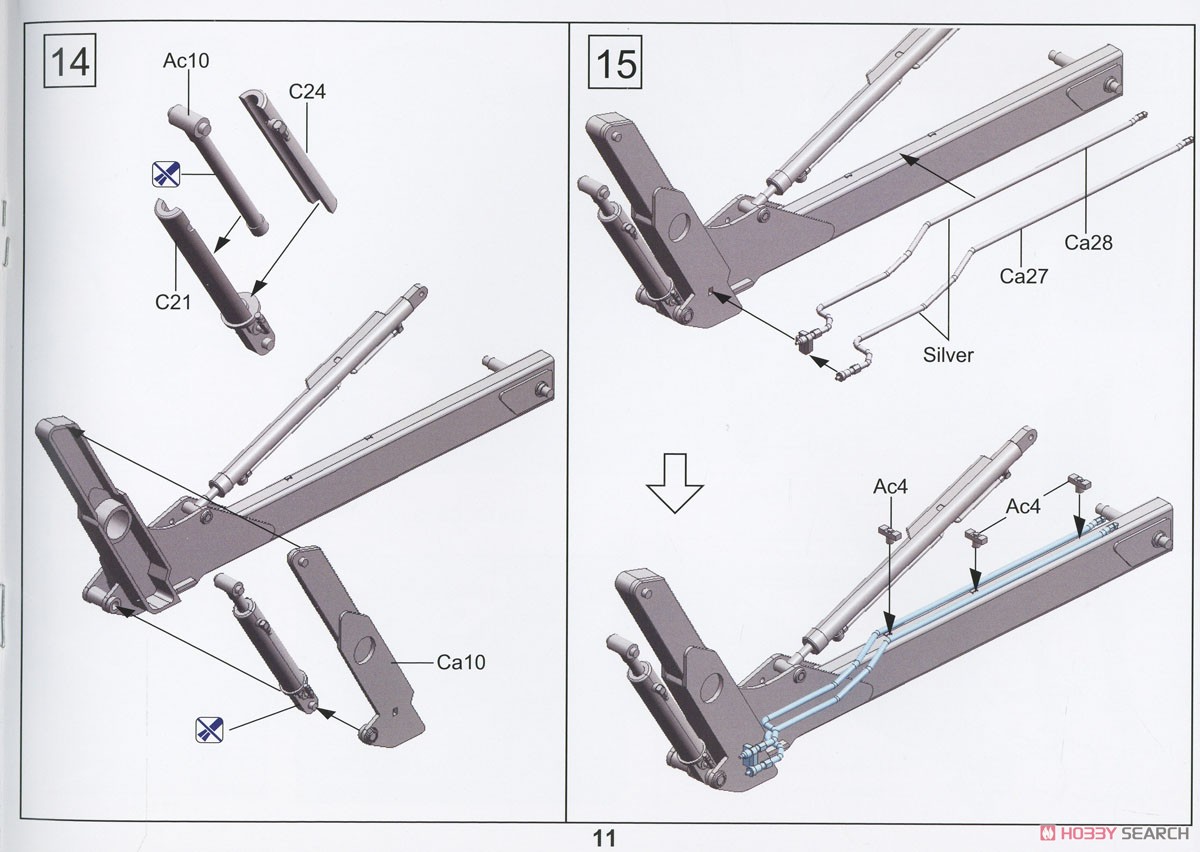 14

Ac10

C24

C21

Ca10

15

Ca28

Ca27

Silver

Ac4

Ac4

11

HOBBY SEARCH