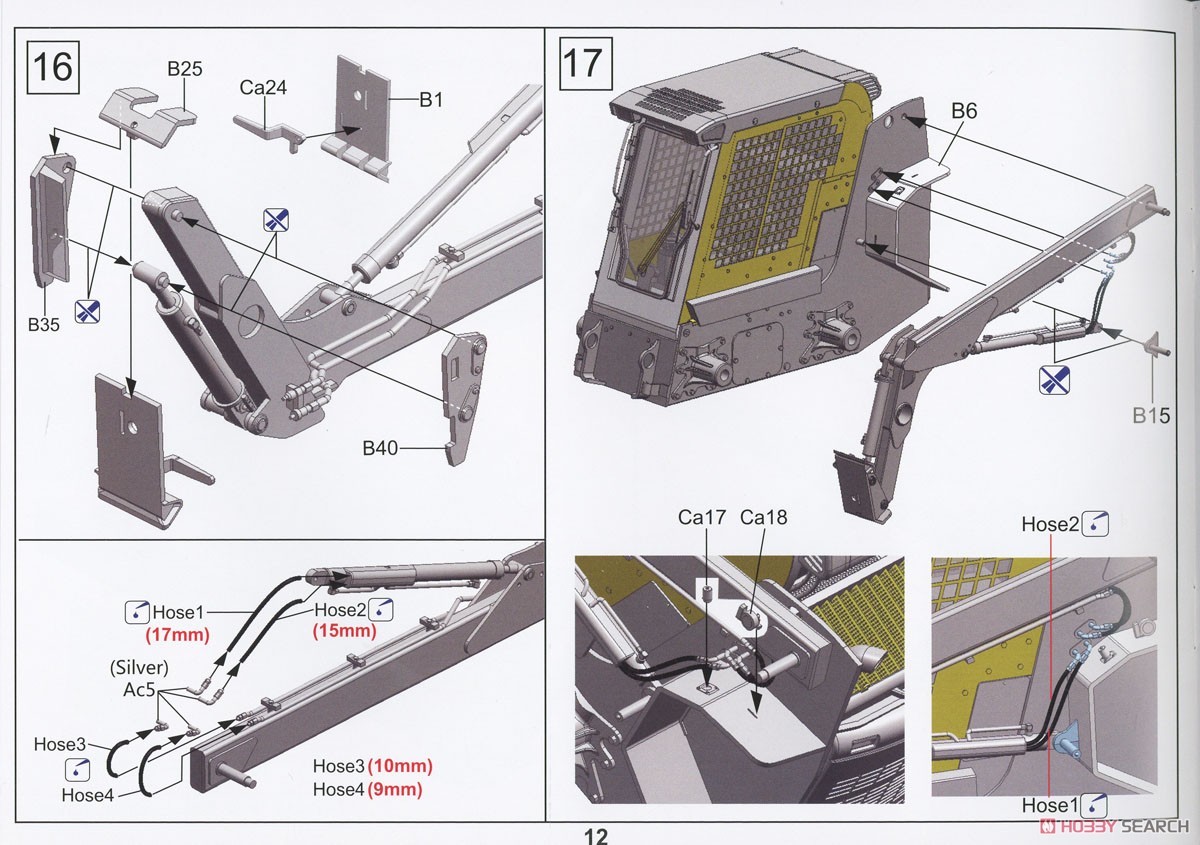 16

B25
Ca24
B1
B35
B40

Hose1
(17mm)
Hose2
(15mm)
(Silver)
Ac5
Hose3
Hose4
Hose3 (10mm)
Hose4 (9mm)

17

B6
B15

Ca17
Ca18
Hose2
Hose1

12

HOBBY SEARCH