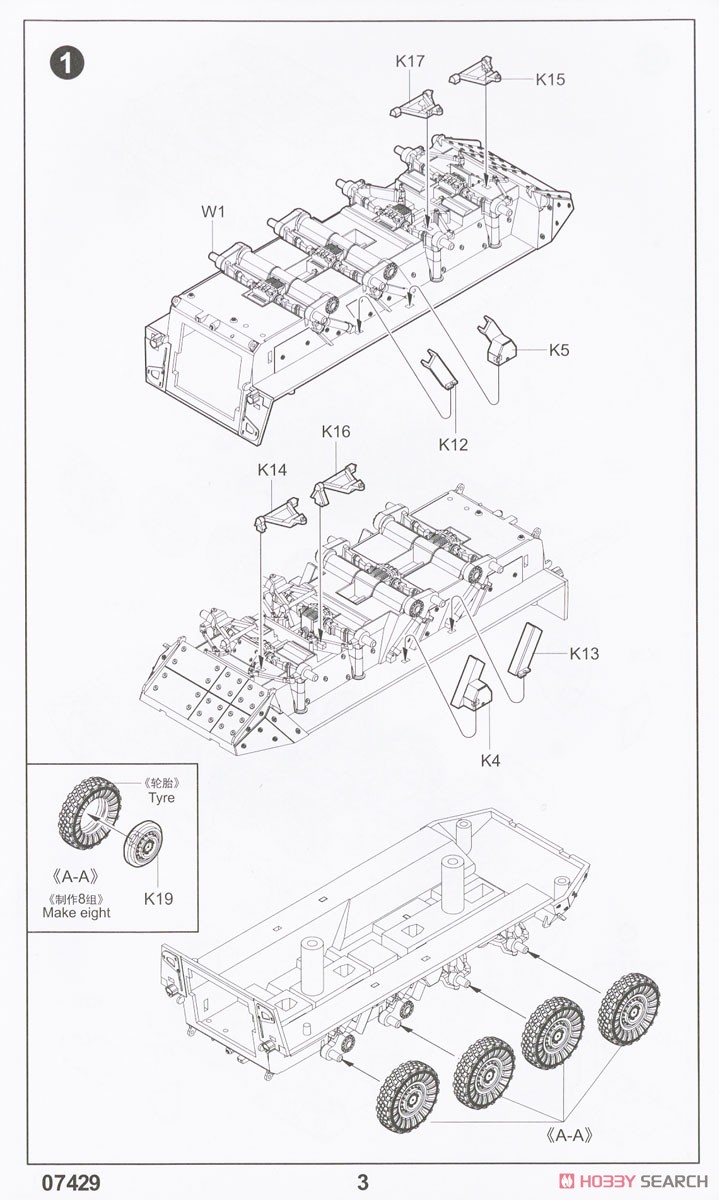 1

K17
K15
W1
K5
K12
K16
K14
K13
K4

《轮胎》
Tyre
《A-A》
《制作8组》
Make eight
K19

《A-A》

07429
3
HOBBY SEARCH