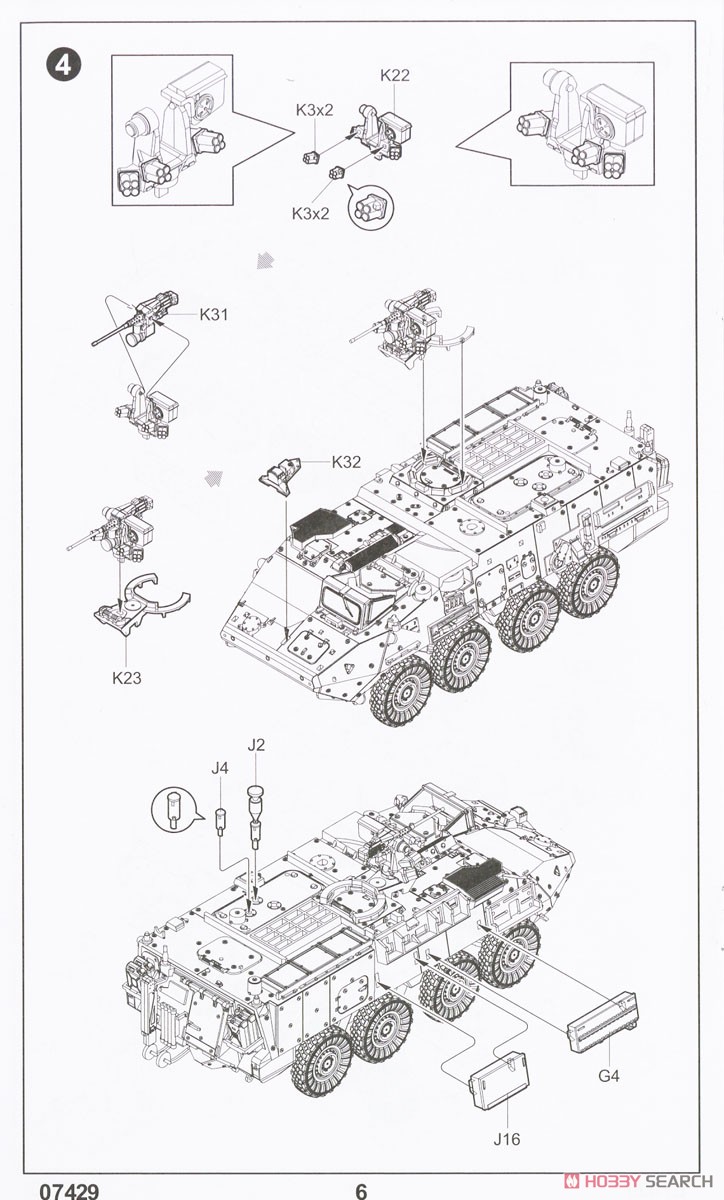 4

K22

K3x2

K3x2

K31

K32

K23

J2

J4

G4

J16

07429

6

HOBBY SEARCH