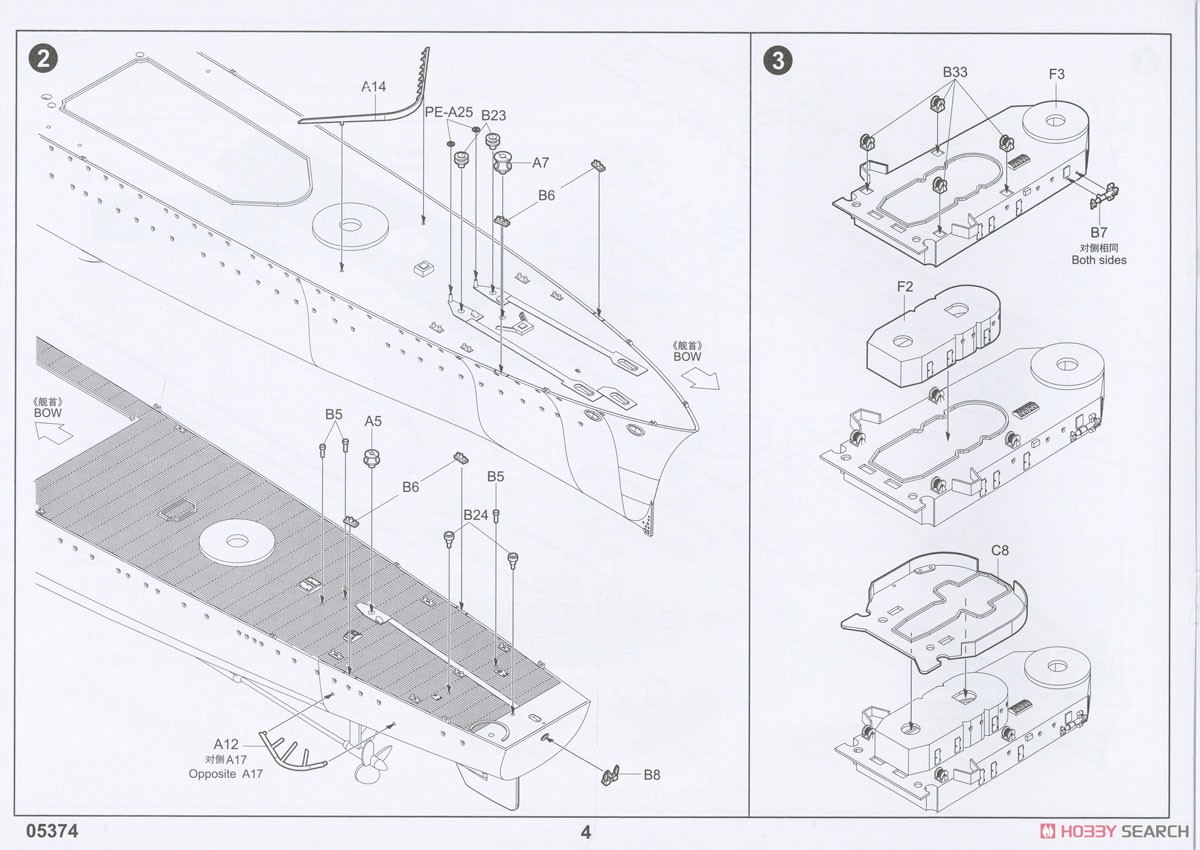 2

A14

PE-A25

B23

A7

B6

《舰首》
BOW

《舰首》
BOW

B5

A5

B6

B5

B24

A12
对侧A17
Opposite A17

B8

3

B33

F3

B7
对侧相同
Both sides

F2

C8

05374

4

HOBBY SEARCH