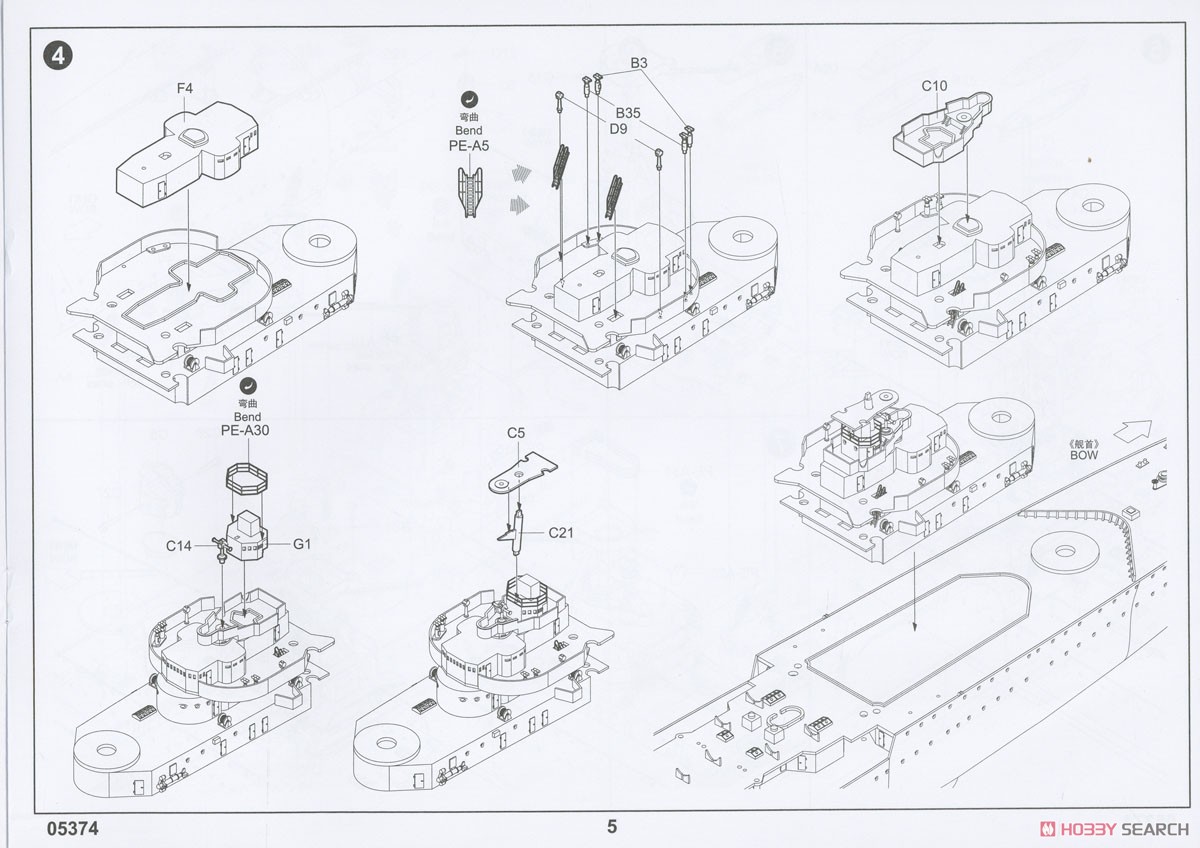 4

F4

弯曲
Bend
PE-A5

B3

B35

D9

C10

弯曲
Bend
PE-A30

C14

G1

C5

C21

《舰首》
BOW

05374

5

HOBBY SEARCH