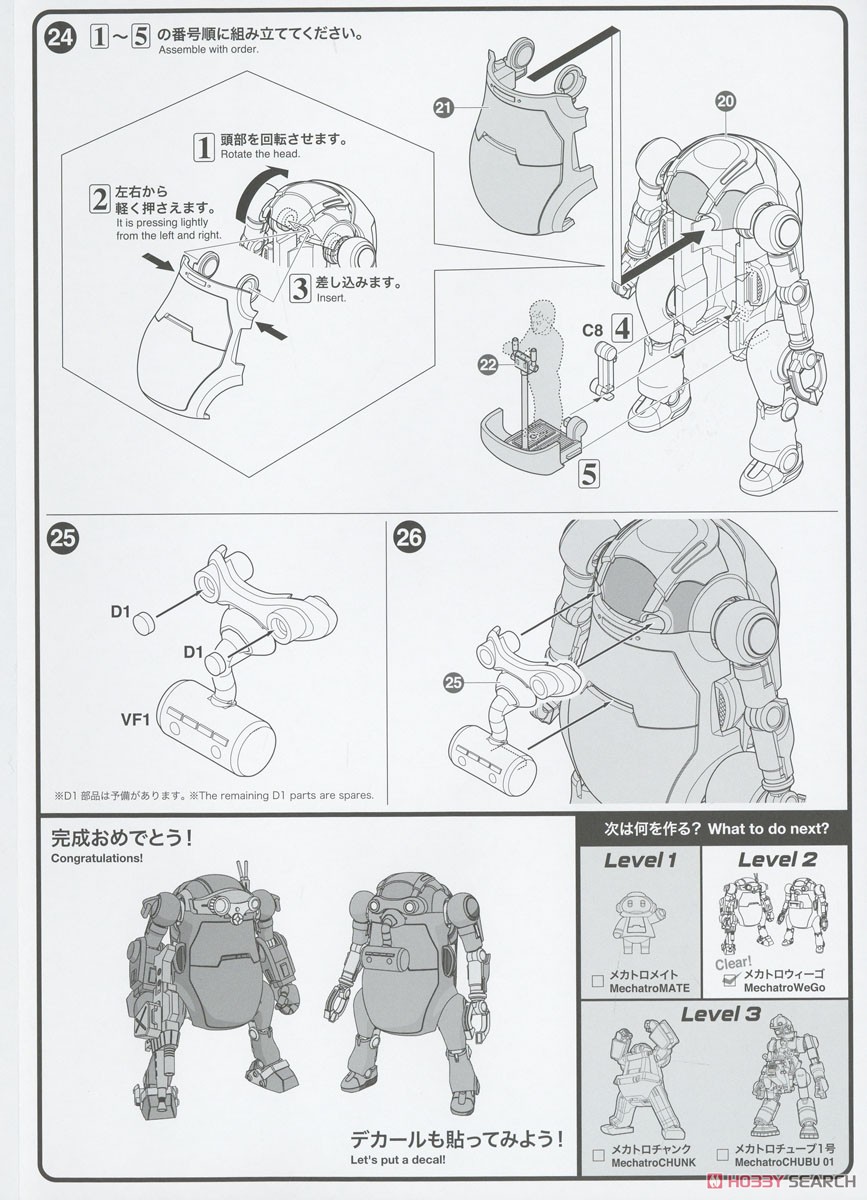 24 1～5 の番号順に組み立ててください。
Assemble with order.

1 頭部を回転させます。
Rotate the head.

2 左右から軽く押さえます。
It is pressing lightly from the left and right.

3 差し込みます。
Insert.

21

20

22

C8 4

5

25

D1

D1

VF1

※D1 部品は予備があります。※The remaining D1 parts are spares.

26

25

完成おめでとう！
Congratulations!

デカールも貼ってみよう！
Let's put a decal!

次は何を作る？ What to do next?

Level 1
メカトロメイト
MechatroMATE

Level 2
Clear!
メカトロウィーゴ
MechatroWeGo

Level 3
メカトロチャンク
MechatroCHUNK
メカトロチューブ1号
MechatroCHUBU 01

HOBBY SEARCH