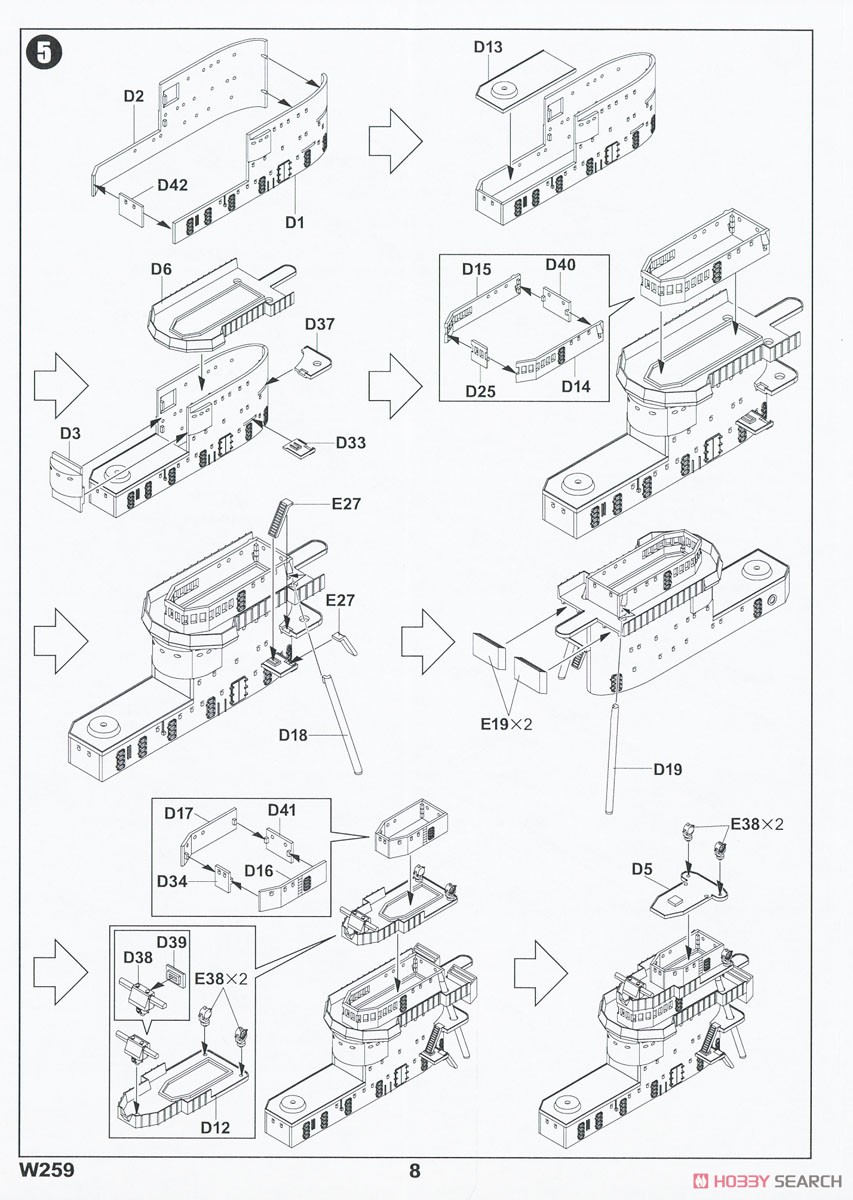 5

D2
D42
D1
D13

D6
D37
D3
D33
D15
D40
D25
D14

E27
E27
D18
E19×2
D19

D17
D41
D34
D16
D38
D39
E38×2
D12
E38×2
D5

W259
8
HOBBY SEARCH