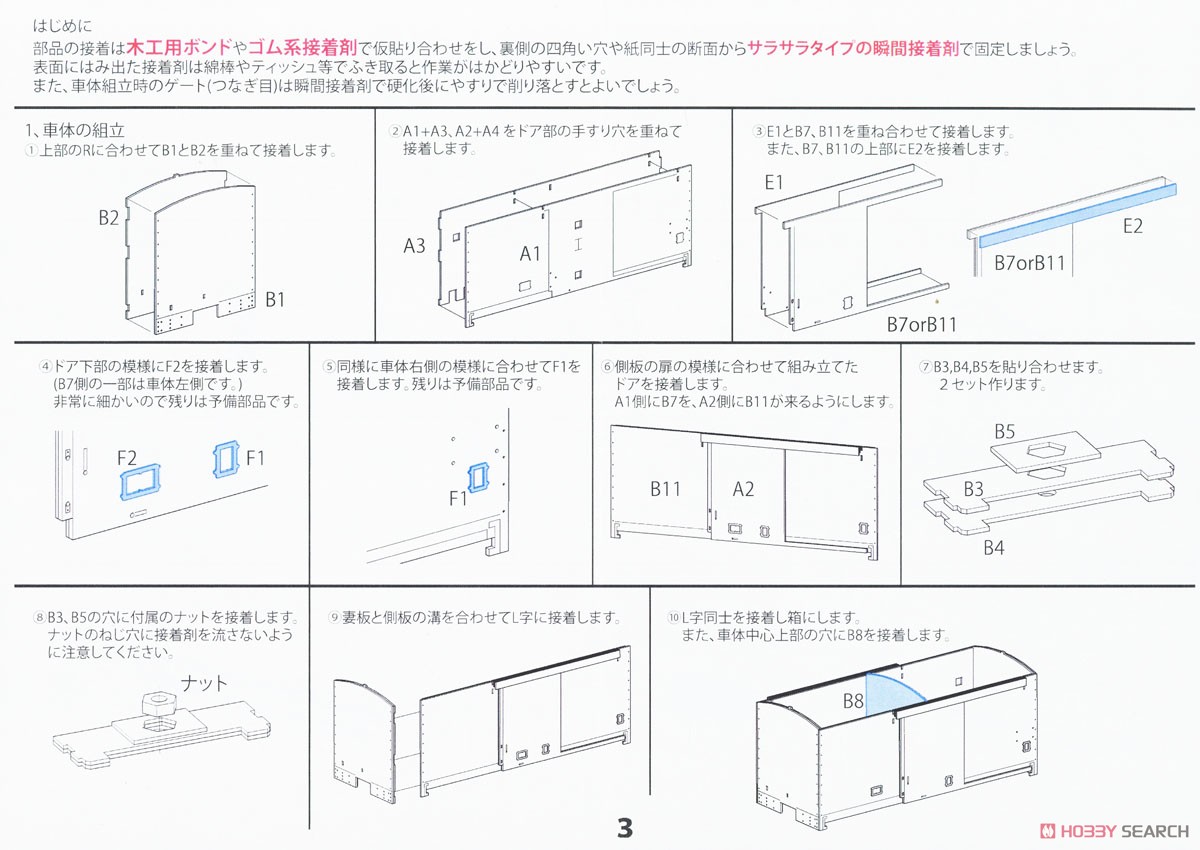 はじめに
部品の接着は木工用ボンドやゴム系接着剤で仮貼り合わせをし、裏側の四角い穴や紙同士の断面からサラサラタイプの瞬間接着剤で固定しましょう。
表面にはみ出た接着剤は綿棒やティッシュ等でふき取ると作業がはかどりやすいです。
また、車体組立時のゲート(つなぎ目)は瞬間接着剤で硬化後にやすりで削り落とすとよいでしょう。

1、車体の組立
①上部のRに合わせてB1とB2を重ねて接着します。

B2
B1

②A1+A3、A2+A4 をドア部の手すり穴を重ねて接着します。

A3
A1

③E1とB7、B11を重ね合わせて接着します。
また、B7、B11の上部にE2を接着します。

E1
E2
B7orB11
B7orB11

④ドア下部の模様にF2を接着します。
(B7側の一部は車体左側です。)
非常に細かいので残りは予備部品です。

F2
F1

⑤同様に車体右側の模様に合わせてF1を接着します。残りは予備部品です。

F1

⑥側板の扉の模様に合わせて組み立てたドアを接着します。
A1側にB7を、A2側にB11が来るようにします。

B11
A2

⑦B3,B4,B5を貼り合わせます。
2セット作ります。

B5
B3
B4

⑧B3、B5の穴に付属のナットを接着します。
ナットのねじ穴に接着剤を流さないように注意してください。

ナット

⑨妻板と側板の溝を合わせてL字に接着します。

⑩L字同士を接着し箱にします。
また、車体中心上部の穴にB8を接着します。

B8

3

HOBBY SEARCH