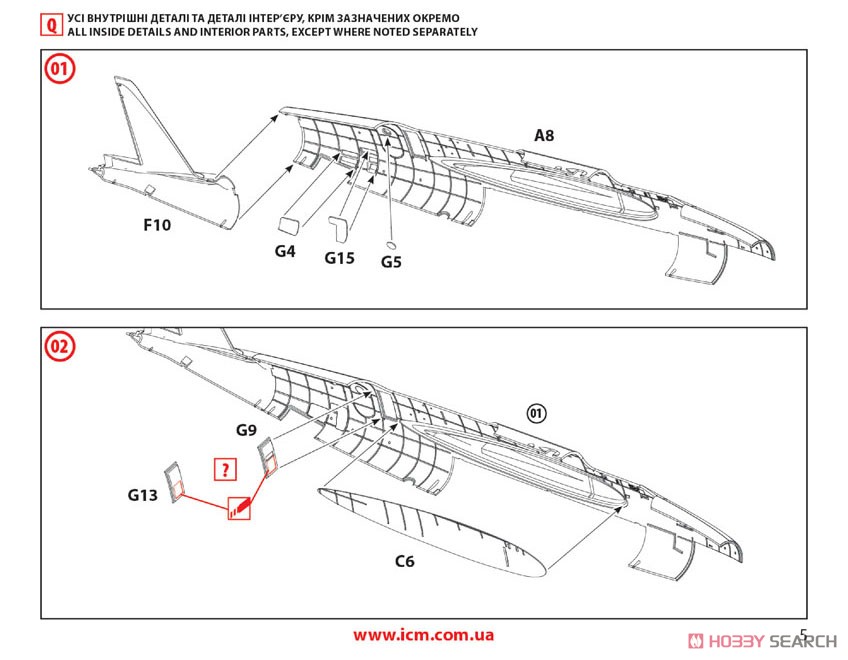 Q УСІ ВНУТРІШНІ ДЕТАЛІ ТА ДЕТАЛІ ІНТЕР'ЄРУ, КРІМ ЗАЗНАЧЕНИХ ОКРЕМО
ALL INSIDE DETAILS AND INTERIOR PARTS, EXCEPT WHERE NOTED SEPARATELY

01

A8

F10

G4

G15

G5

02

01

G9

?

G13

C6

www.icm.com.ua

5

HOBBY SEARCH