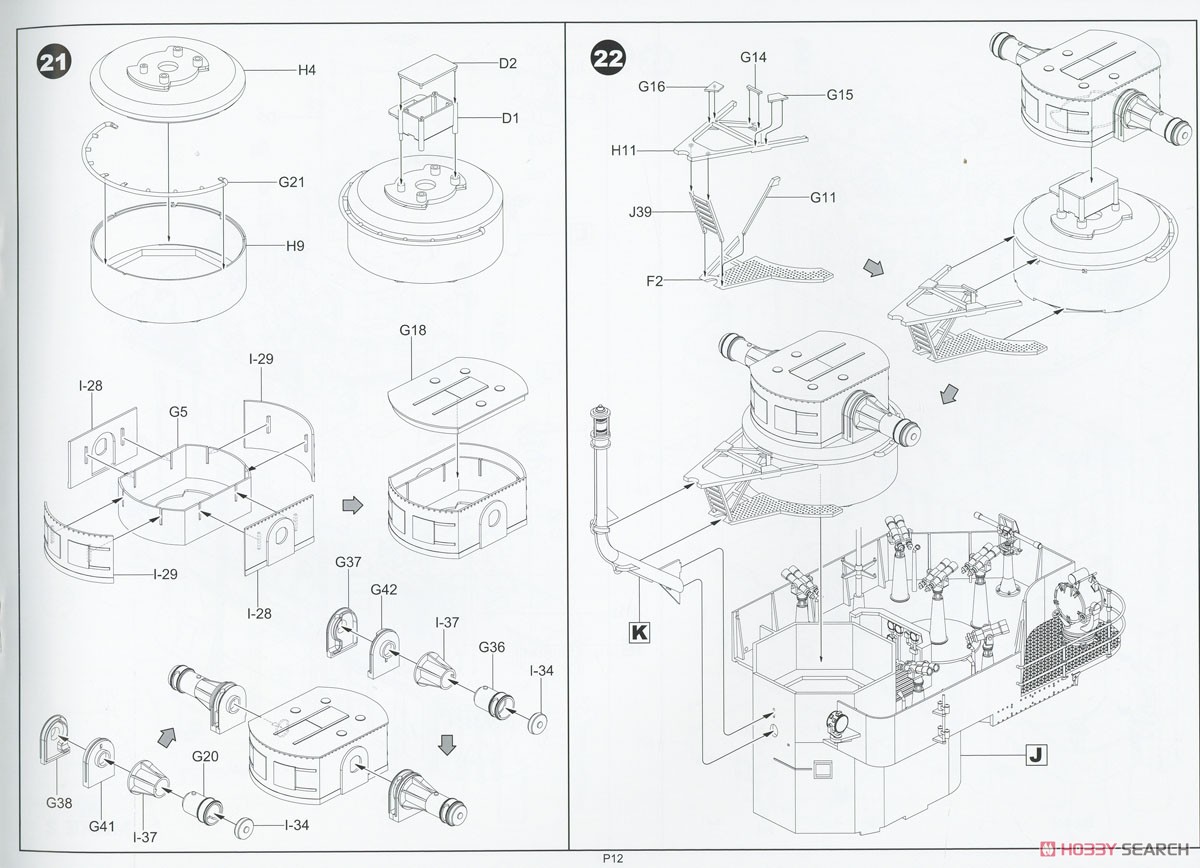 21

H4

D2

D1

G21

H9

G18

I-29

I-28

G5

I-29

I-28

G37

G42

I-37

G36

I-34

G20

G38

G41

I-37

I-34

22

G14

G16

G15

H11

G11

J39

F2

K

J

P12

HOBBY SEARCH