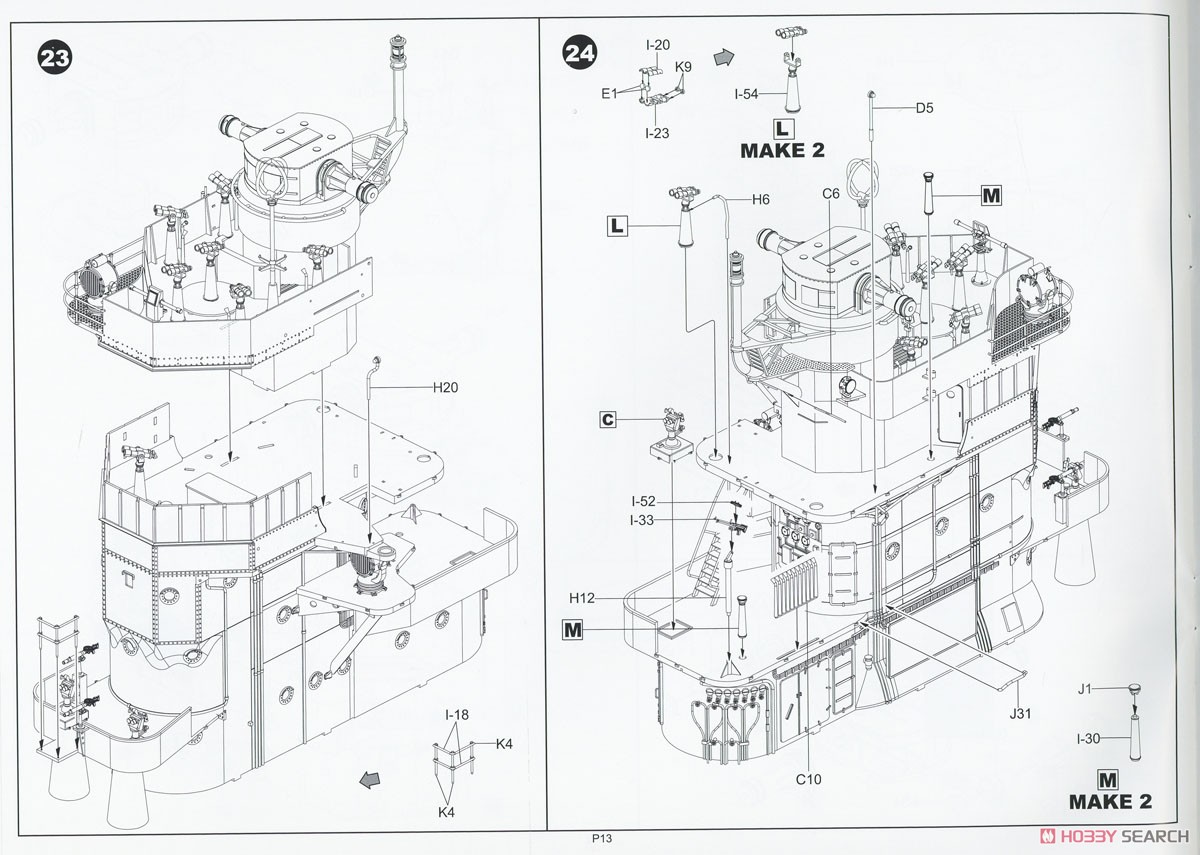 23

H20

I-18

K4

K4

24

I-20

K9

E1

I-23

I-54

L
MAKE 2

D5

H6

C6

M

L

C

I-52

I-33

H12

M

J31

C10

J1

I-30

M
MAKE 2

P13

HOBBY SEARCH