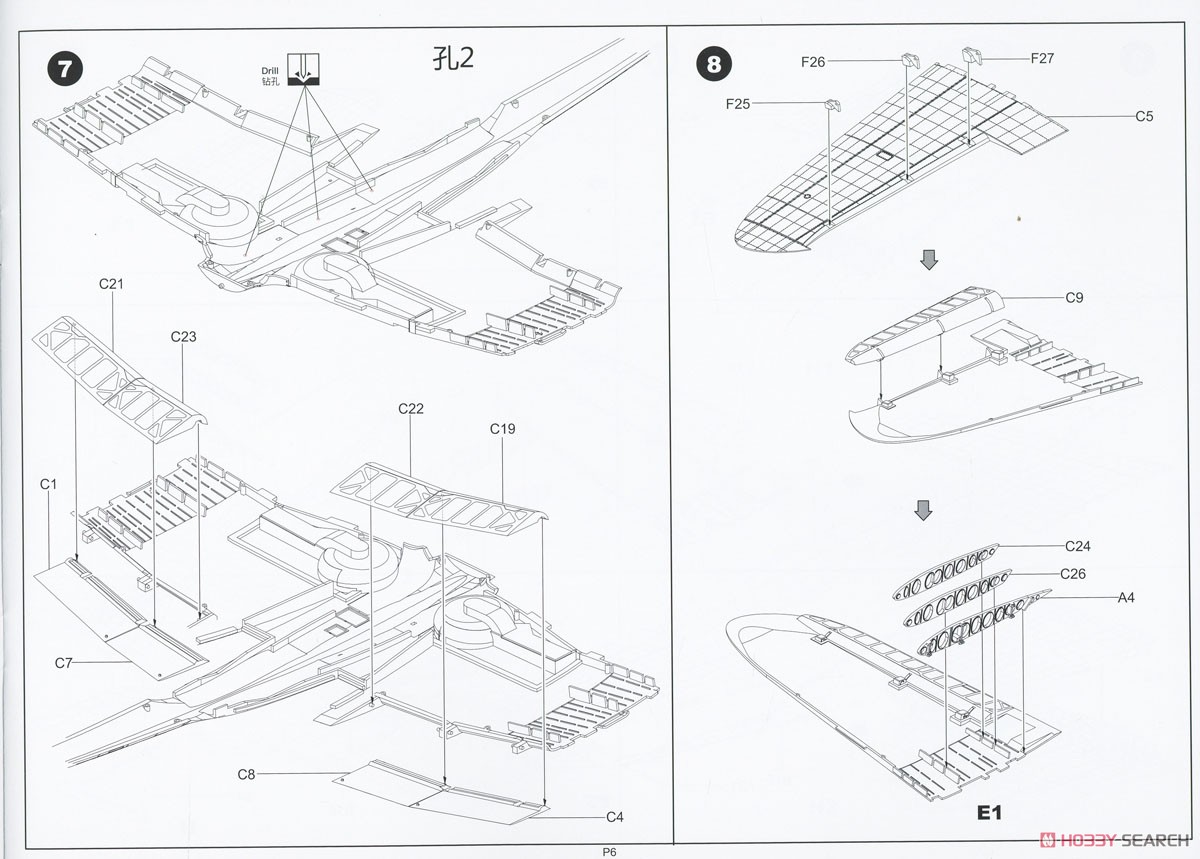 7

Drill
钻孔

孔2

C21
C23
C22
C19
C1
C7
C8
C4

8

F26
F27
F25
C5
C9
C24
C26
A4
E1

P6

HOBBY SEARCH