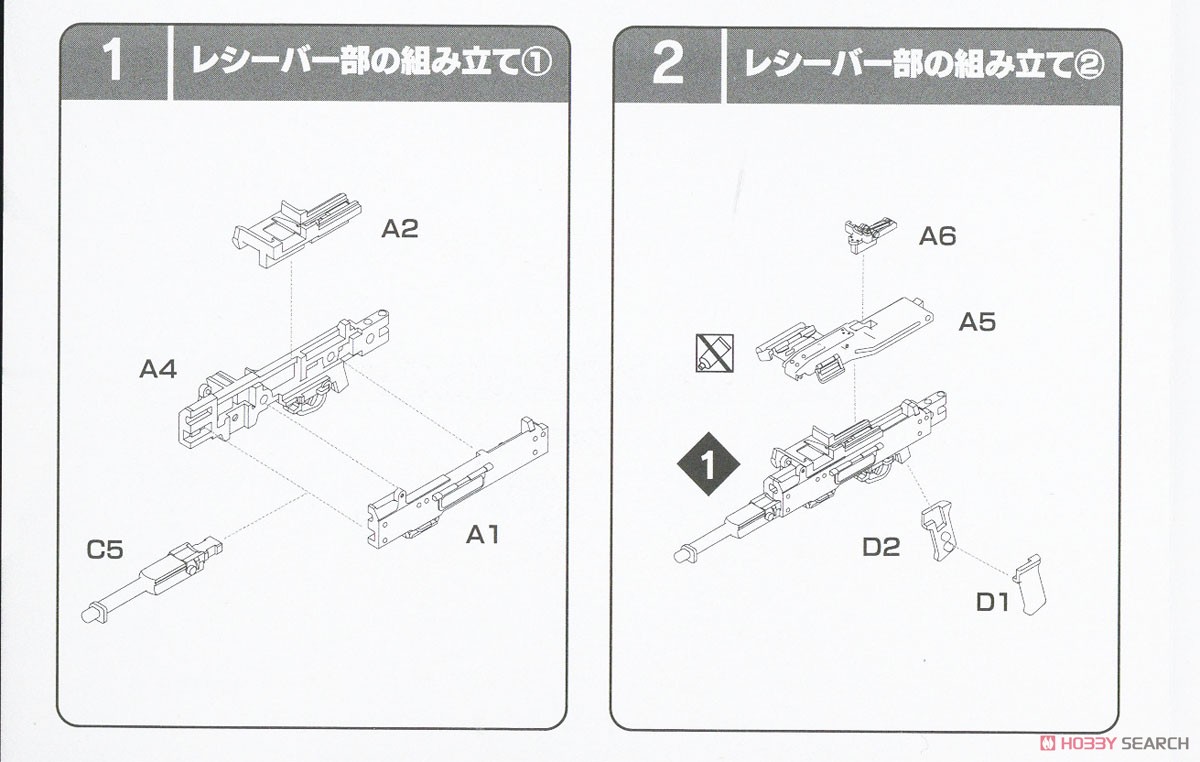 1 レシーバー部の組み立て①

A2

A4

A1

C5

2 レシーバー部の組み立て②

A6

A5

1

D2

D1

HOBBY SEARCH