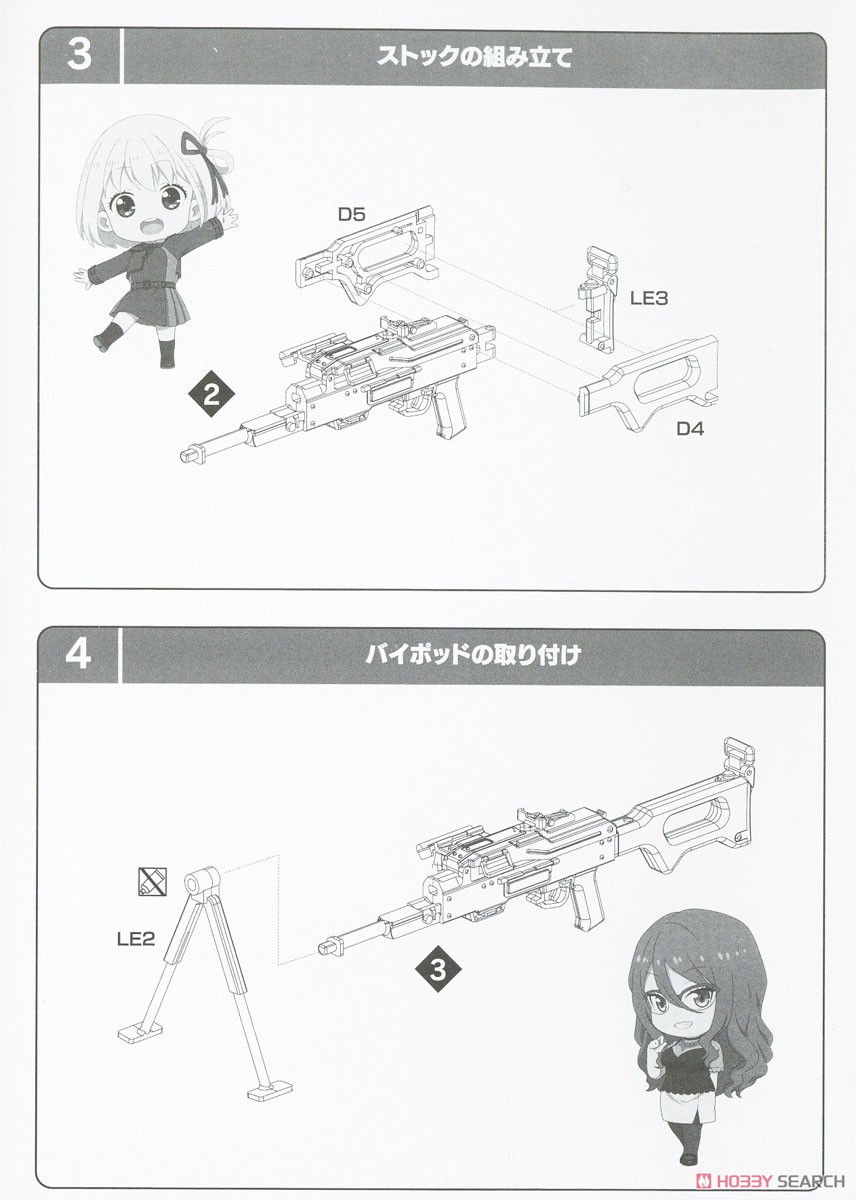 3

ストックの組み立て

D5

LE3

2

D4

4

バイポッドの取り付け

LE2

3

HOBBY SEARCH