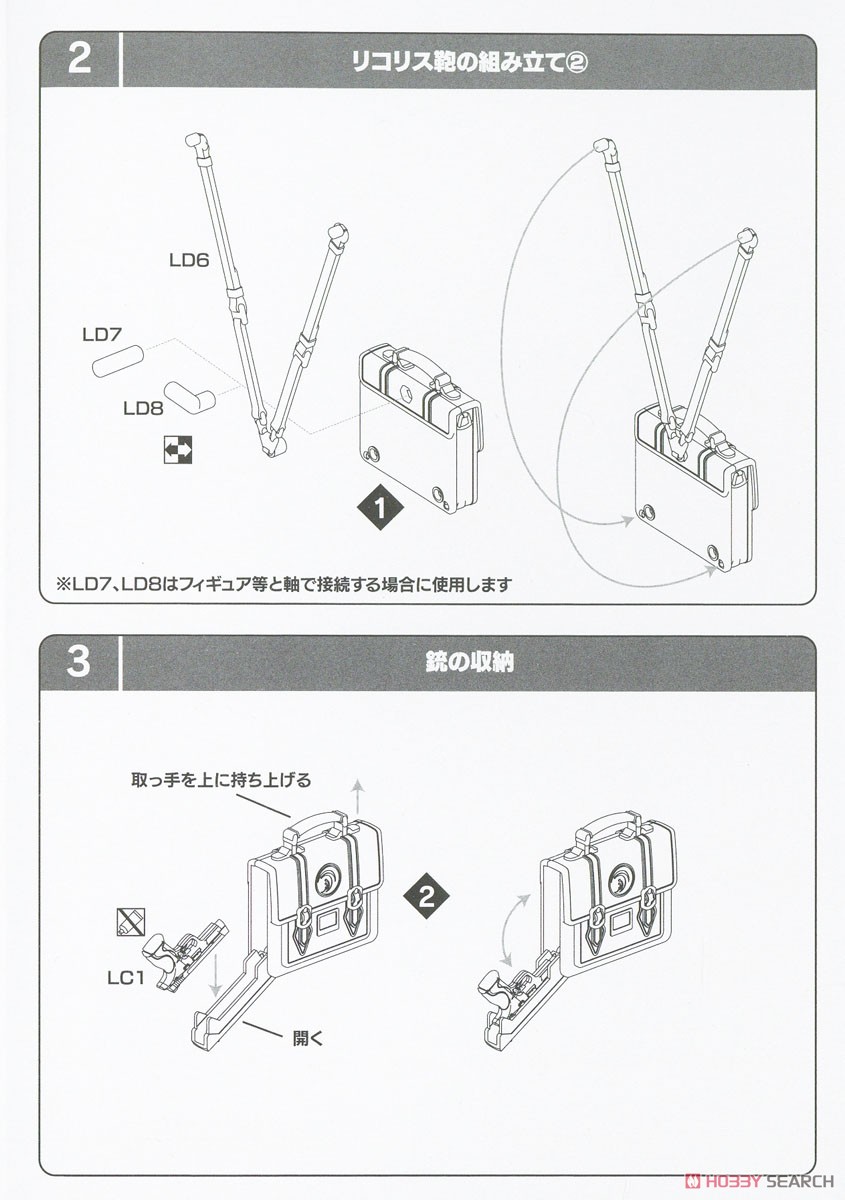 2

リコリス鞄の組み立て②

LD6

LD7

LD8

1

※LD7、LD8はフィギュア等と軸で接続する場合に使用します

3

銃の収納

取っ手を上に持ち上げる

2

LC1

開く

HOBBY SEARCH