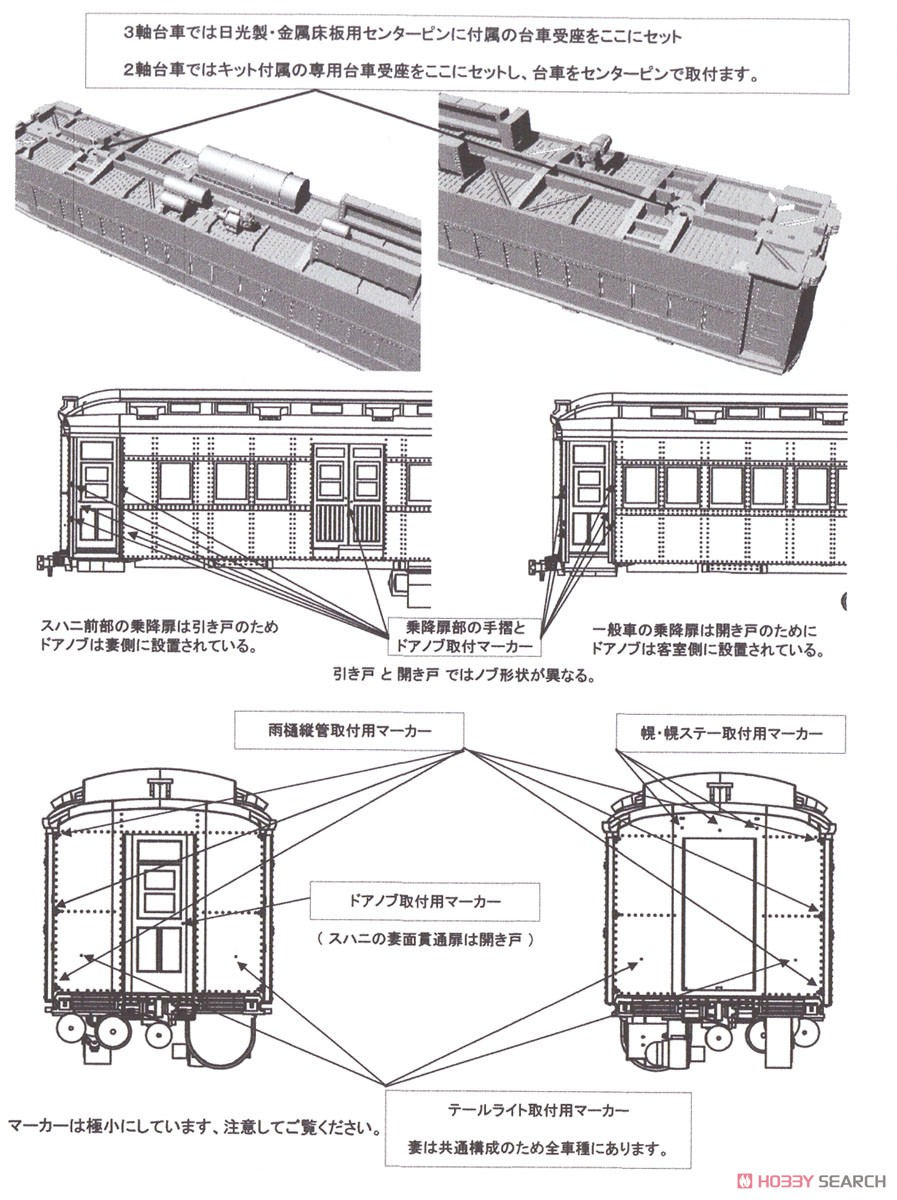 3軸台車では日光製・金属床板用センターピンに付属の台車受座をここにセット

2軸台車ではキット付属の専用台車受座をここにセットし、台車をセンターピンで取付ます。

スハニ前部の乗降扉は引き戸のため
ドアノブは妻側に設置されている。

乗降扉部の手摺と
ドアノブ取付マーカー

一般車の乗降扉は開き戸のために
ドアノブは客室側に設置されている。

引き戸 と 開き戸 ではノブ形状が異なる。

雨樋縦管取付用マーカー

幌・幌ステー取付用マーカー

ドアノブ取付用マーカー

（ スハニの妻面貫通扉は開き戸 ）

マーカーは極小にしています、注意してご覧ください。

テールライト取付用マーカー
妻は共通構成のため全車種にあります。

HOBBY SEARCH