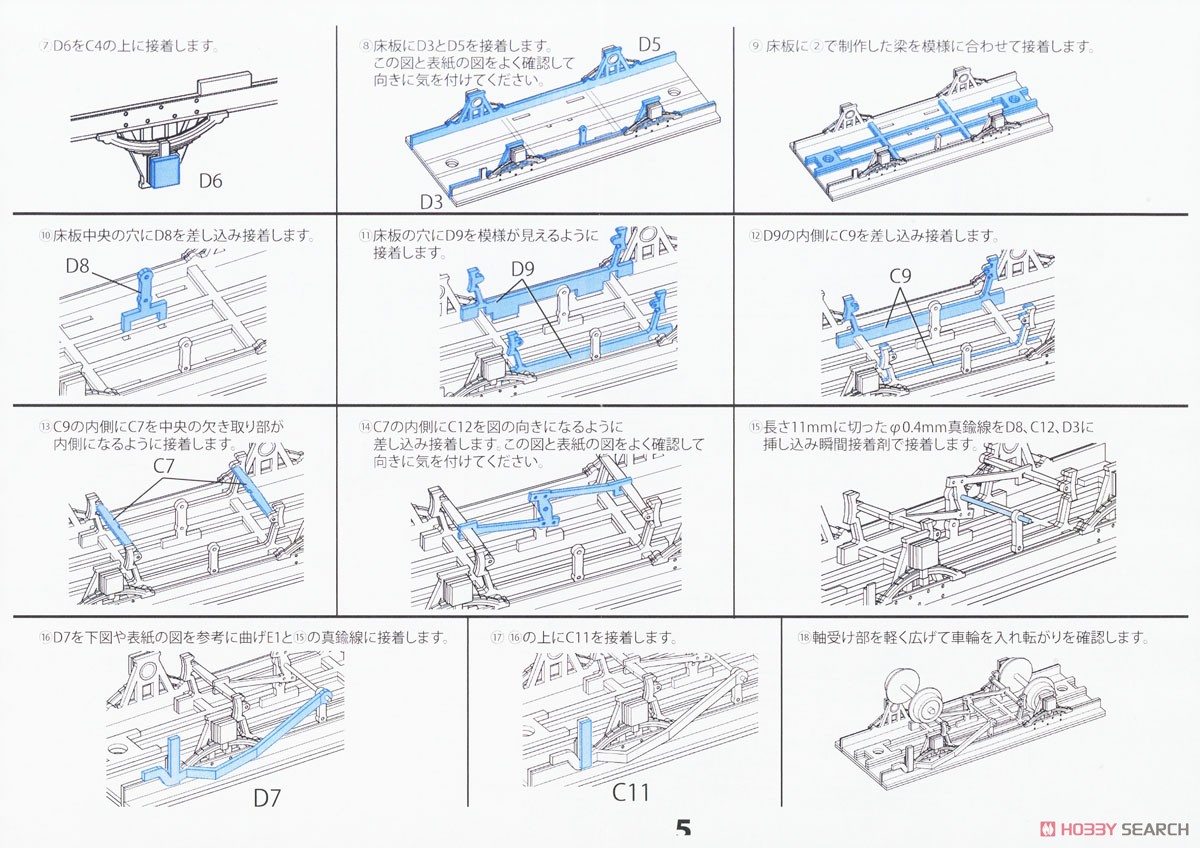 ⑦ D6をC4の上に接着します。

D6

⑧ 床板にD3とD5を接着します。この図と表紙の図をよく確認して向きに気を付けてください。

D5

D3

⑨ 床板に②で制作した梁を模様に合わせて接着します。

⑩ 床板中央の穴にD8を差し込み接着します。

D8

⑪ 床板の穴にD9を模様が見えるように接着します。

D9

⑫ D9の内側にC9を差し込み接着します。

C9

⑬ C9の内側にC7を中央の欠き取り部が内側になるように接着します。

C7

⑭ C7の内側にC12を図の向きになるように差し込み接着します。この図と表紙の図をよく確認して向きに気を付けてください。

⑮ 長さ11mmに切ったφ0.4mm真鍮線をD8、C12、D3に挿し込み瞬間接着剤で接着します。

⑯ D7を下図や表紙の図を参考に曲げE1と⑮の真鍮線に接着します。

D7

⑰ ⑯の上にC11を接着します。

C11

⑱ 軸受け部を軽く広げて車輪を入れ転がりを確認します。

5

HOBBY SEARCH