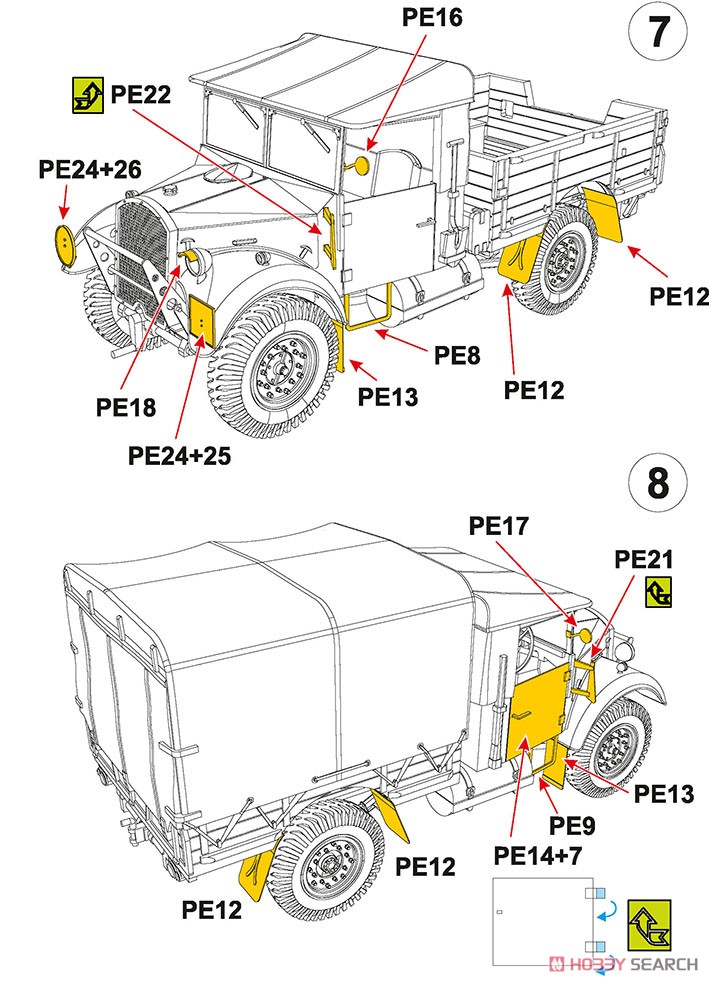 7

PE16

PE22

PE24+26

PE12

PE8

PE13

PE12

PE18

PE24+25

8

PE17

PE21

PE13

PE9

PE14+7

PE12

PE12

HOBBY SEARCH