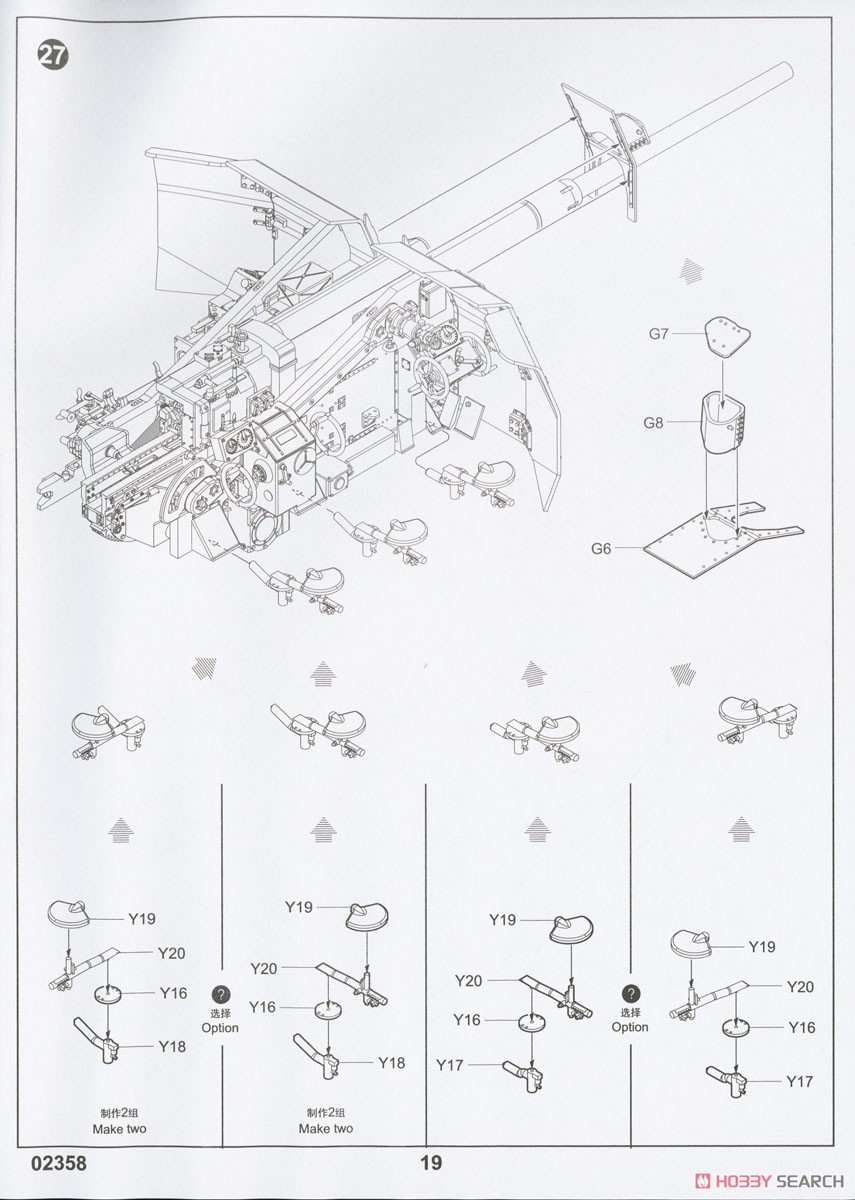 27

G7

G8

G6

Y19
Y20
Y16
Y18
制作2组
Make two

?
选择
Option

Y19
Y20
Y16
Y18
制作2组
Make two

Y19
Y20
Y16
Y17

?
选择
Option

Y19
Y20
Y16
Y17

02358

19

HOBBY SEARCH