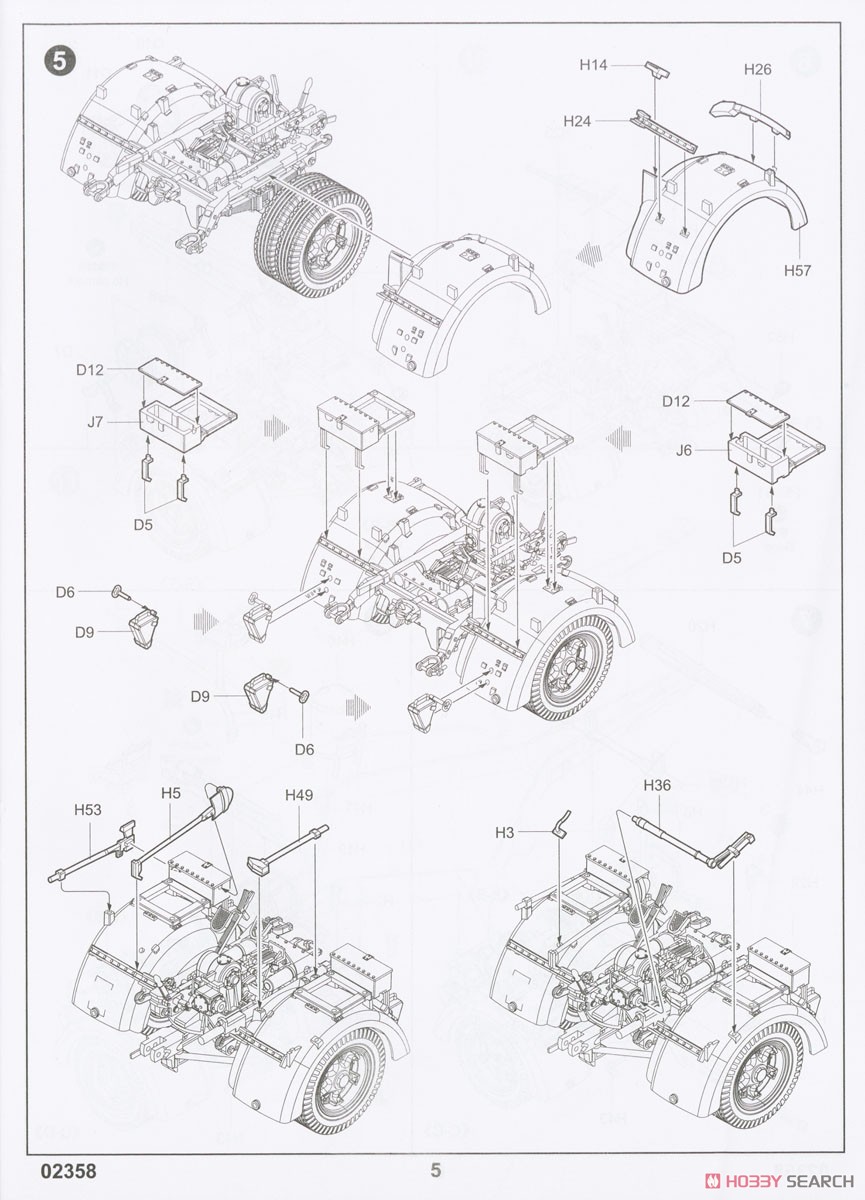 5

H14
H26
H24
H57

D12
J7
D5

D12
J6
D5

D6
D9

D9
D6

H53
H5
H49

H3
H36

02358
5
HOBBY SEARCH