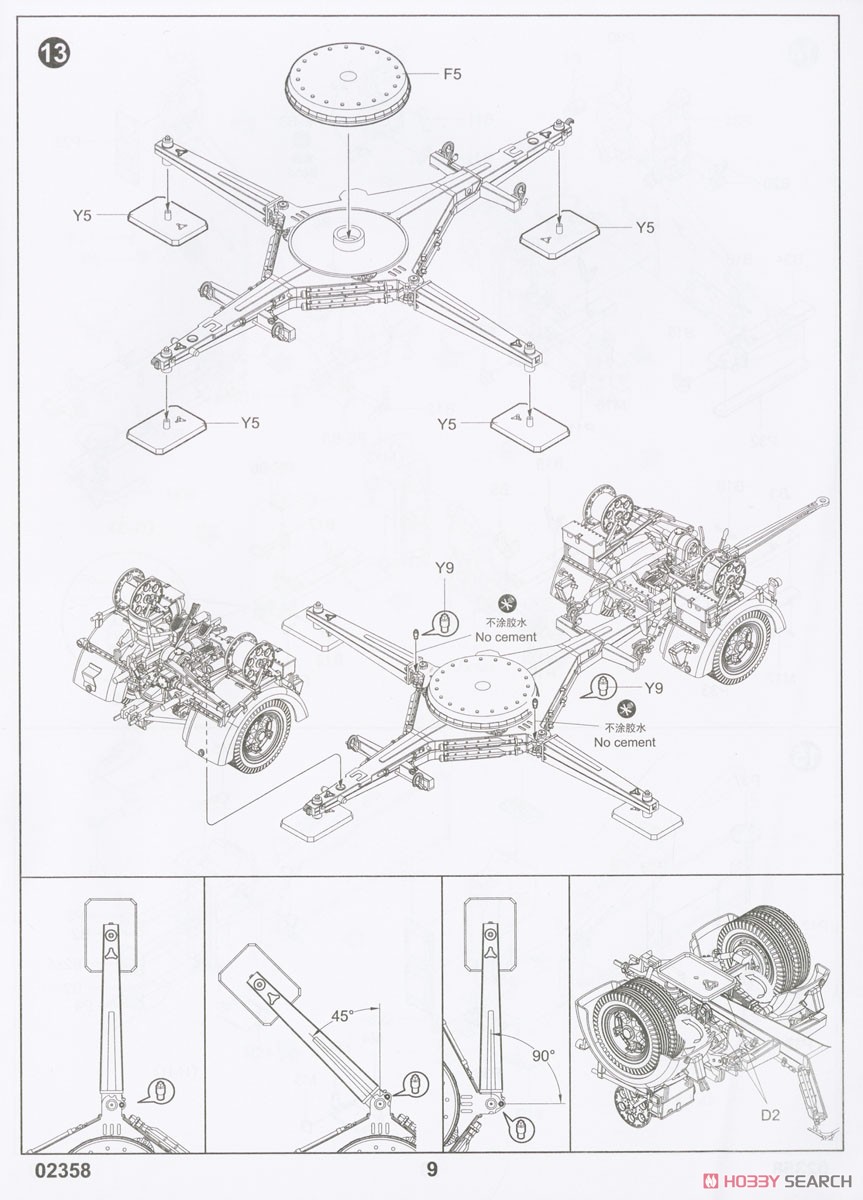 13

F5

Y5

Y5

Y5

Y5

Y9

不涂胶水
No cement

Y9

不涂胶水
No cement

45°

90°

D2

02358

9

HOBBY SEARCH