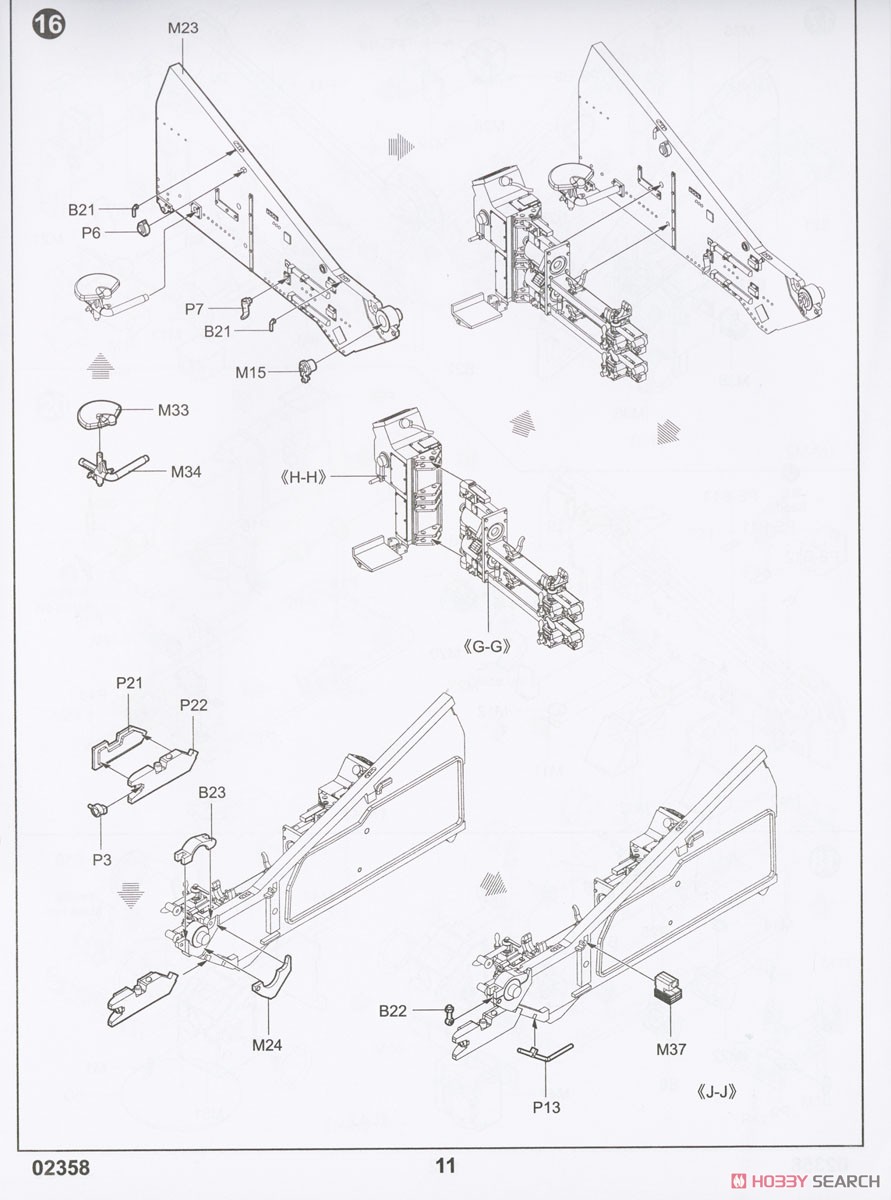 16

M23

B21
P6
P7
B21
M15

M33
M34

《H-H》
《G-G》

P21
P22
P3
B23
M24

B22
P13
M37
《J-J》

02358
11
HOBBY SEARCH