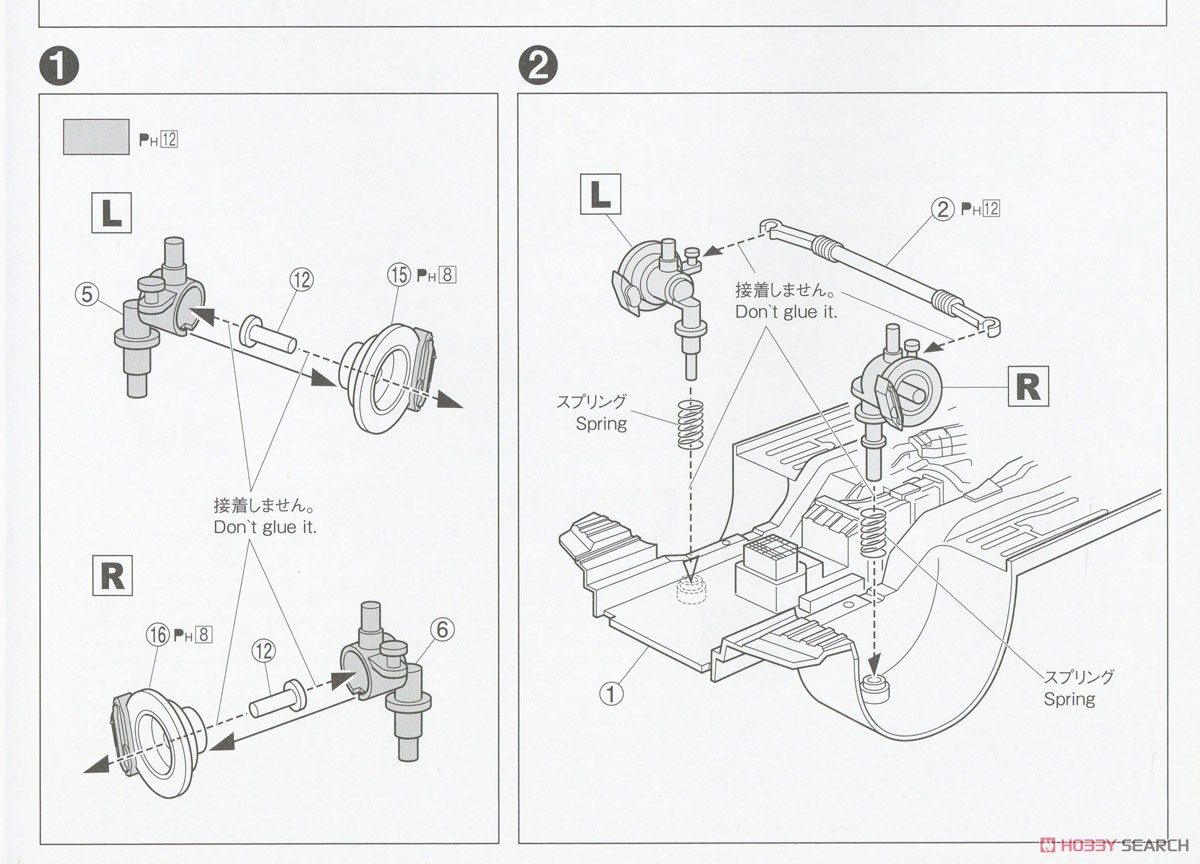 ❶

PH 12

L

⑤

⑫

⑮ PH 8

接着しません。
Don`t glue it.

R

⑯ PH 8

⑫

⑥

❷

L

② PH 12

接着しません。
Don`t glue it.

R

スプリング
Spring

①

スプリング
Spring

HOBBY SEARCH