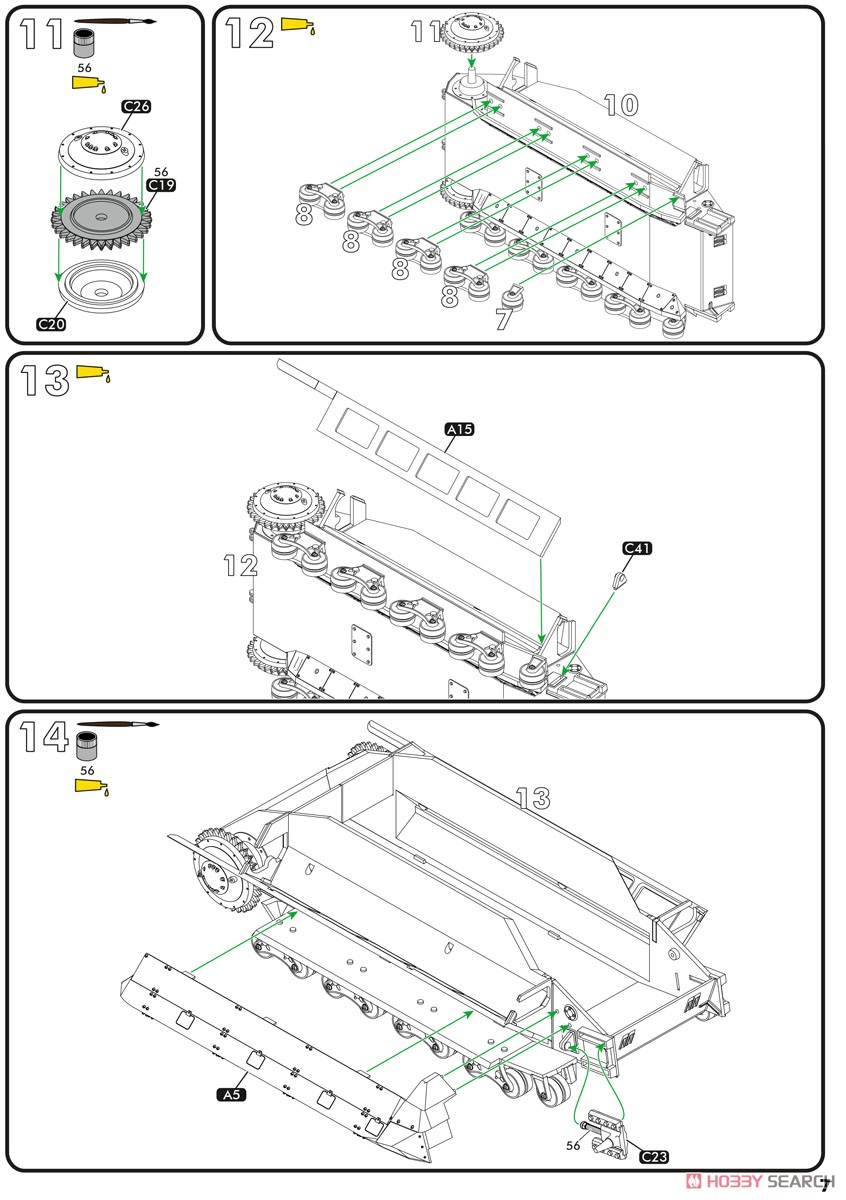 11

56

C26

56

C19

C20

12

11

10

8

8

8

8

7

13

A15

C41

12

14

56

13

A5

56

C23

HOBBY SEARCH

7