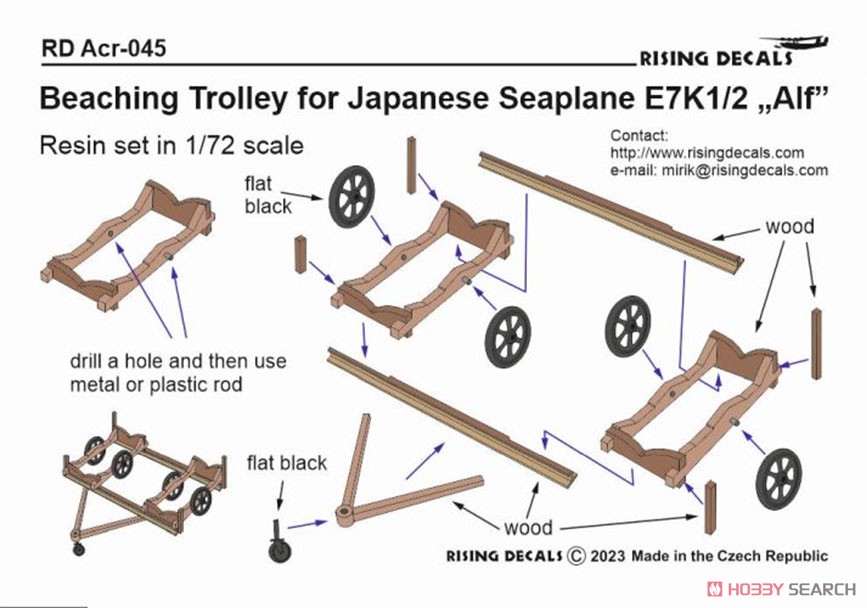 RD Acr-045

RISING DECALS

Beaching Trolley for Japanese Seaplane E7K1/2 „Alf"

Resin set in 1/72 scale

Contact:
http://www.risingdecals.com
e-mail: mirik@risingdecals.com

flat black

wood

drill a hole and then use metal or plastic rod

flat black

wood

RISING DECALS © 2023 Made in the Czech Republic

HOBBY SEARCH