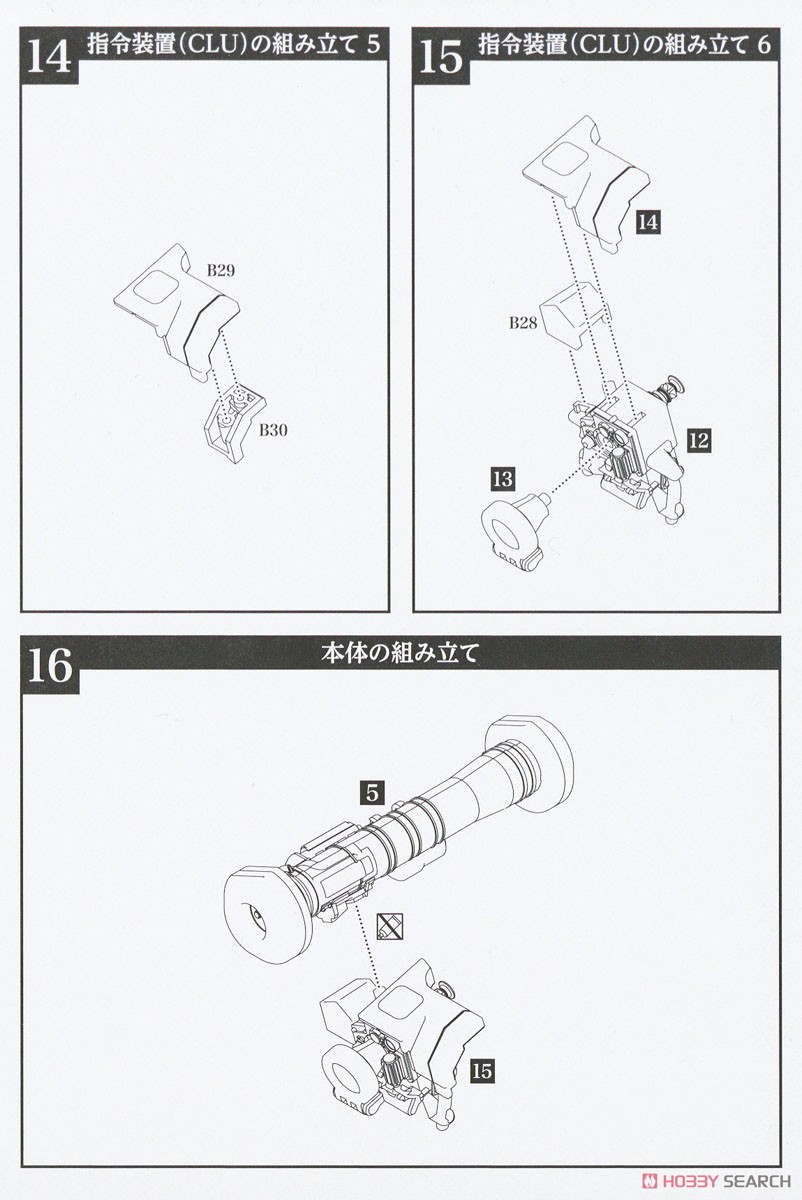 14 指令装置(CLU)の組み立て 5

B29

B30

15 指令装置(CLU)の組み立て 6

14

B28

12

13

16 本体の組み立て

5

15

HOBBY SEARCH