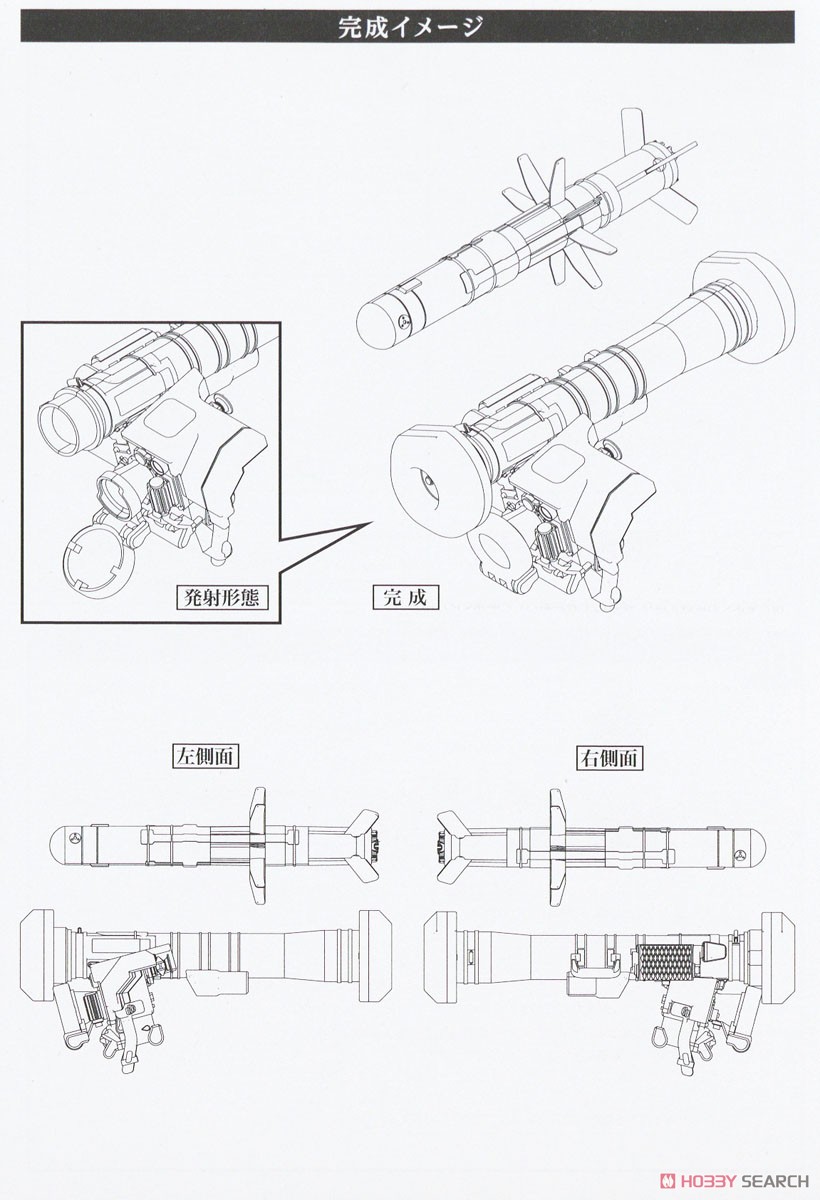 完成イメージ

発射形態

完成

左側面

右側面

HOBBY SEARCH