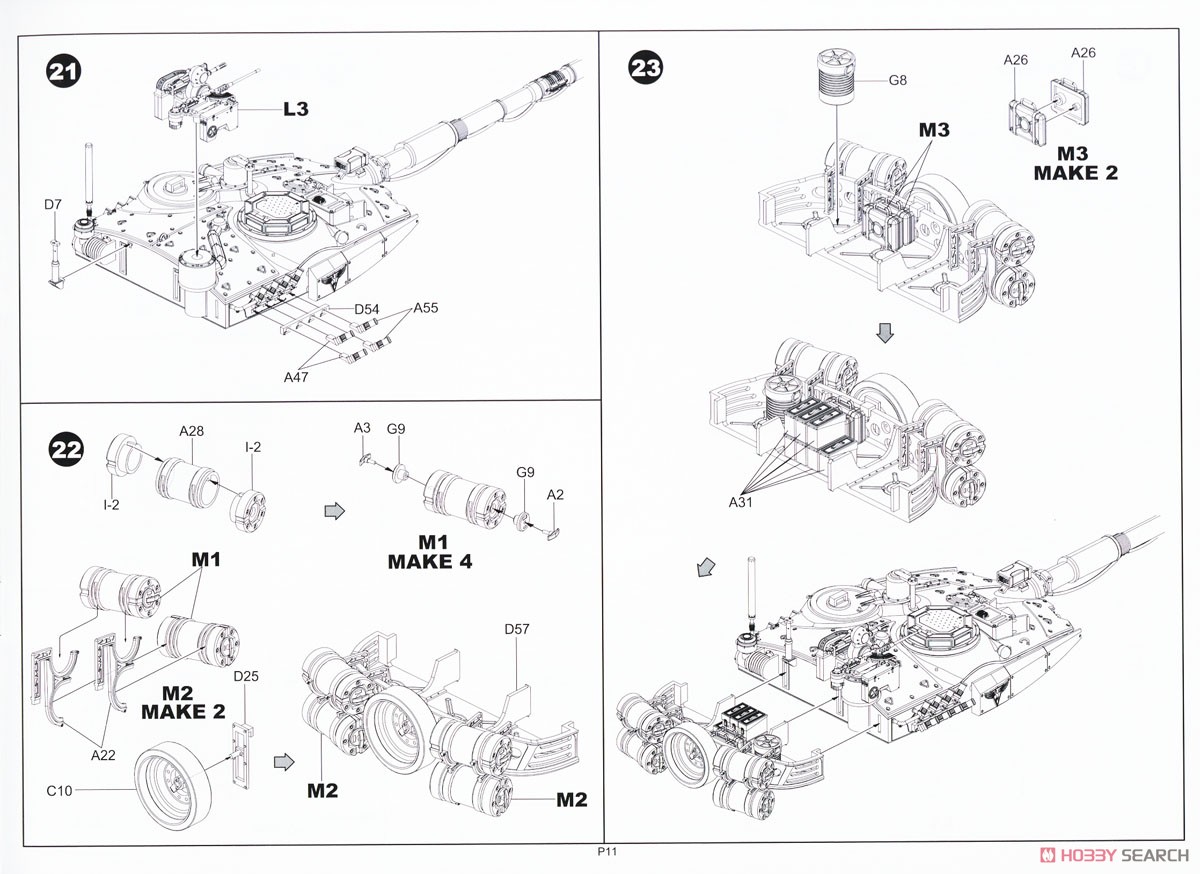 21

L3

D7

D54

A55

A47

22

A28

I-2

I-2

A3

G9

G9

A2

M1
MAKE 4

M1

M2
MAKE 2

D25

A22

C10

D57

M2

M2

23

G8

A26

A26

M3

M3
MAKE 2

A31

P11

HOBBY SEARCH