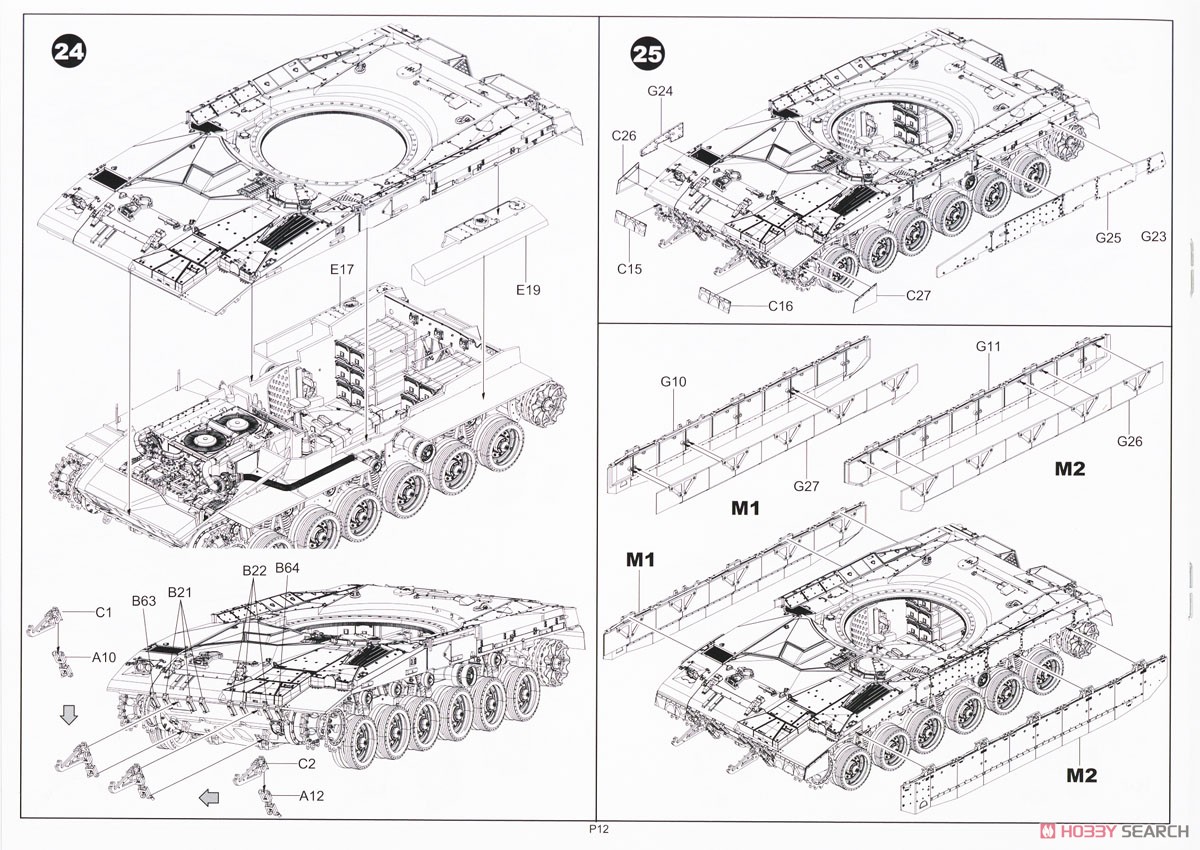 24

E17

E19

B63
B21
B22
B64
C1
A10
C2
A12

25

G24
C26
C15
C16
C27
G25
G23

G10
G27
M1
G11
G26
M2

M1
M2

P12

HOBBY SEARCH