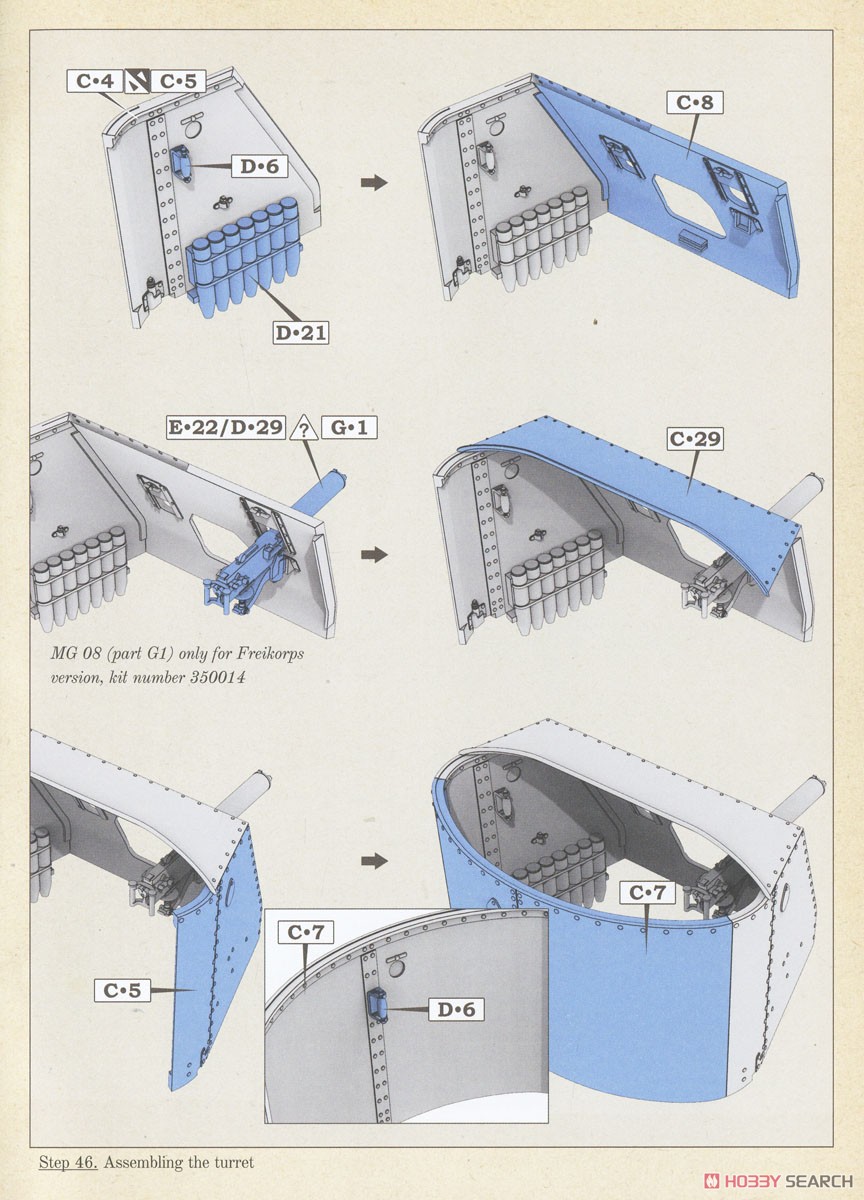 C•4 C•5

D•6

D•21

C•8

E•22/D•29 ? G•1

C•29

MG 08 (part G1) only for Freikorps version, kit number 350014

C•5

C•7

D•6

C•7

Step 46. Assembling the turret

HOBBY SEARCH