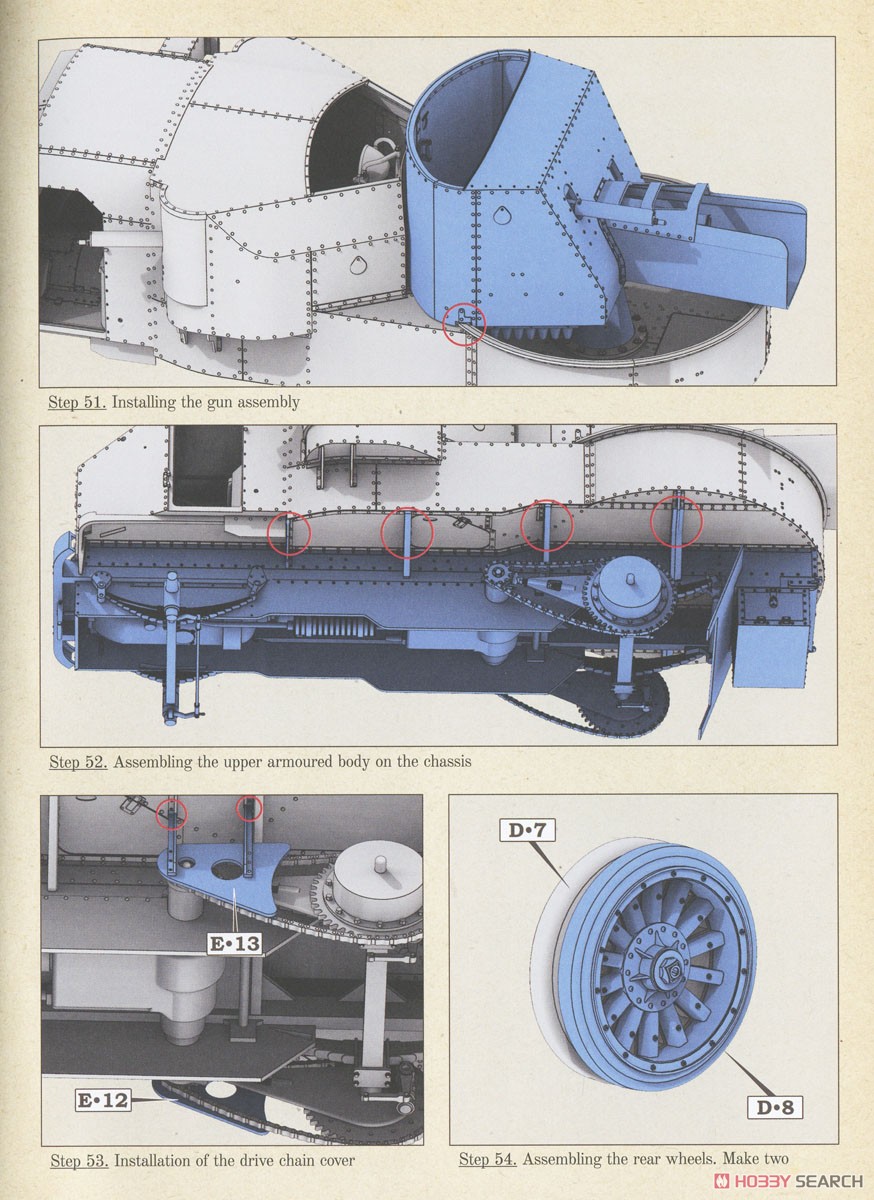 Step 51. Installing the gun assembly

Step 52. Assembling the upper armoured body on the chassis

E•13

E•12

Step 53. Installation of the drive chain cover

D•7

D•8

Step 54. Assembling the rear wheels. Make two

HOBBY SEARCH