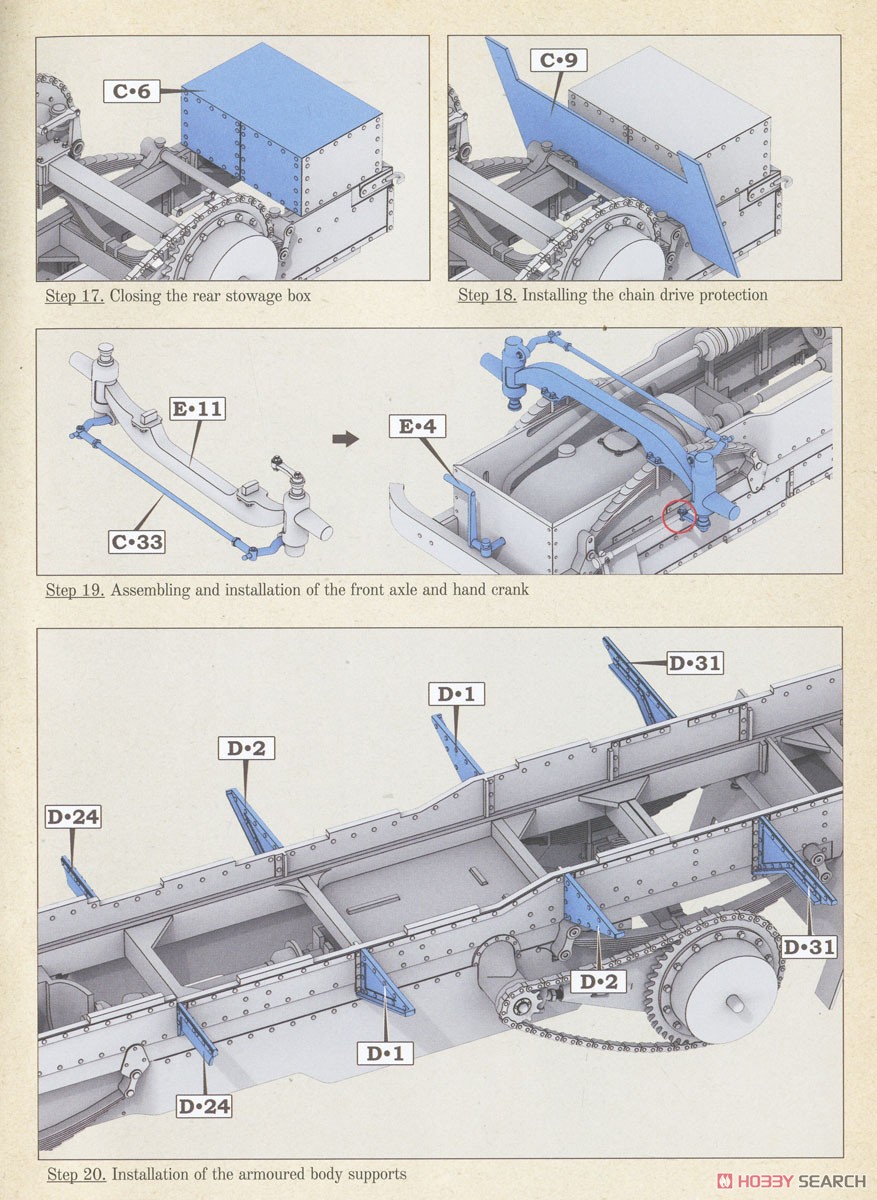 C•6

Step 17. Closing the rear stowage box

C•9

Step 18. Installing the chain drive protection

E•11

C•33

E•4

Step 19. Assembling and installation of the front axle and hand crank

D•31

D•1

D•2

D•24

D•31

D•2

D•1

D•24

Step 20. Installation of the armoured body supports

HOBBY SEARCH