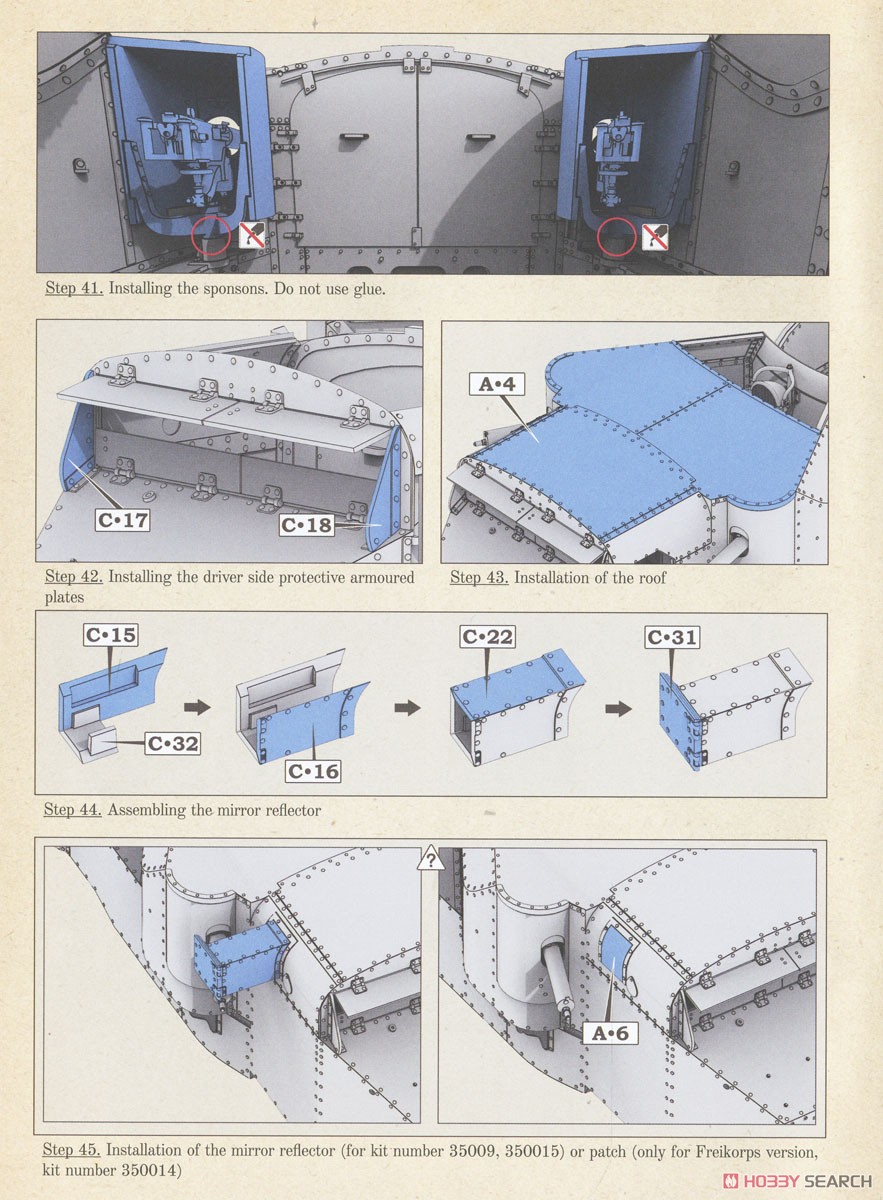 Step 41. Installing the sponsons. Do not use glue.

C•17

C•18

Step 42. Installing the driver side protective armoured plates

A•4

Step 43. Installation of the roof

C•15

C•32

C•16

C•22

C•31

Step 44. Assembling the mirror reflector

?

A•6

Step 45. Installation of the mirror reflector (for kit number 35009, 350015) or patch (only for Freikorps version, kit number 350014)

HOBBY SEARCH