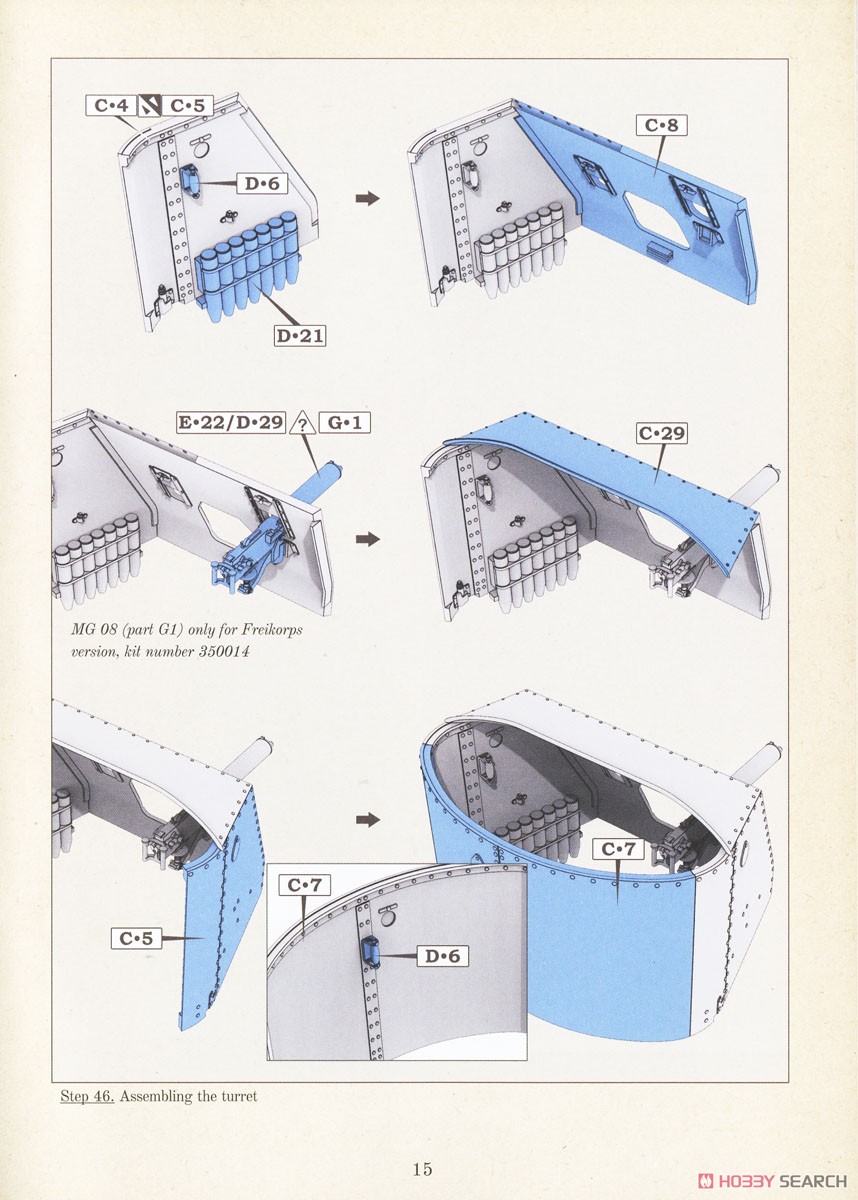 C•4 C•5

D•6

D•21

C•8

E•22/D•29 ? G•1

C•29

MG 08 (part G1) only for Freikorps version, kit number 350014

C•5

C•7

D•6

C•7

Step 46. Assembling the turret

15

HOBBY SEARCH