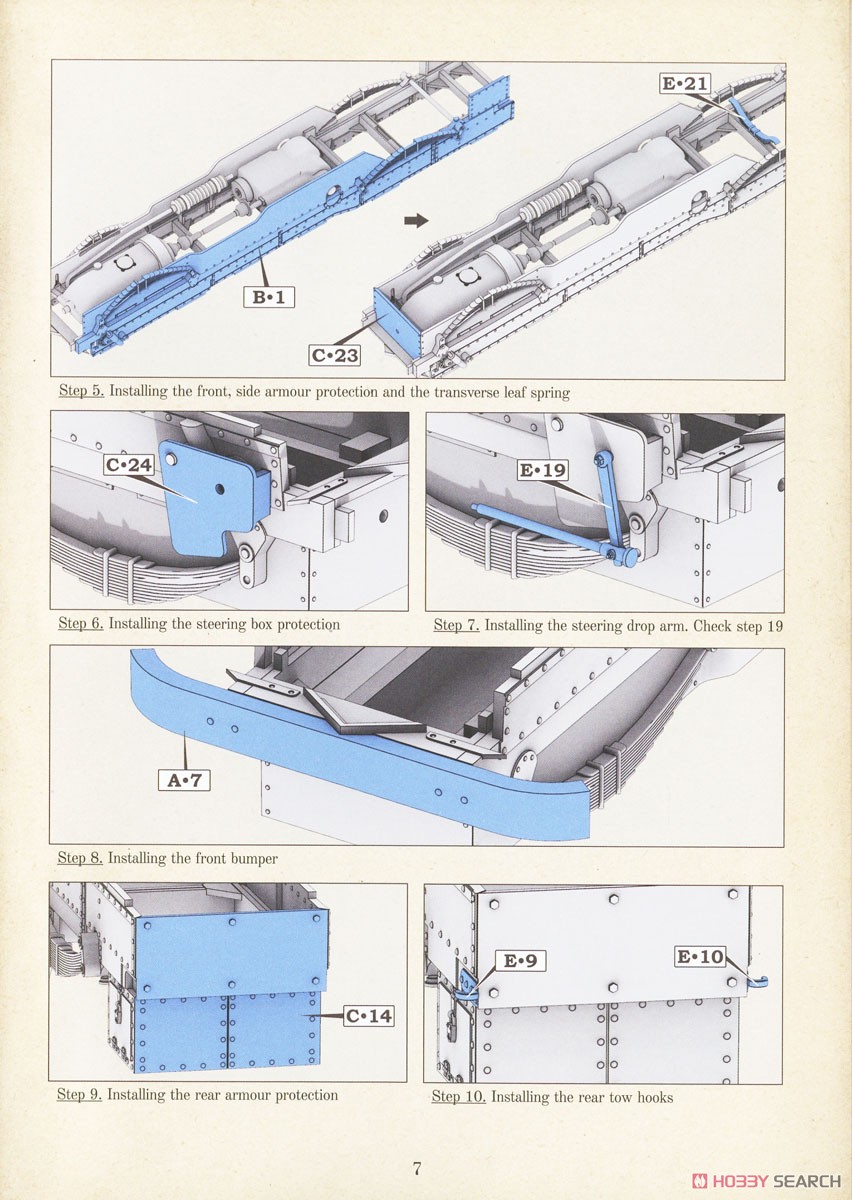 E•21

B•1

C•23

Step 5. Installing the front, side armour protection and the transverse leaf spring

C•24

Step 6. Installing the steering box protection

E•19

Step 7. Installing the steering drop arm. Check step 19

A•7

Step 8. Installing the front bumper

C•14

Step 9. Installing the rear armour protection

E•9

E•10

Step 10. Installing the rear tow hooks

7

HOBBY SEARCH