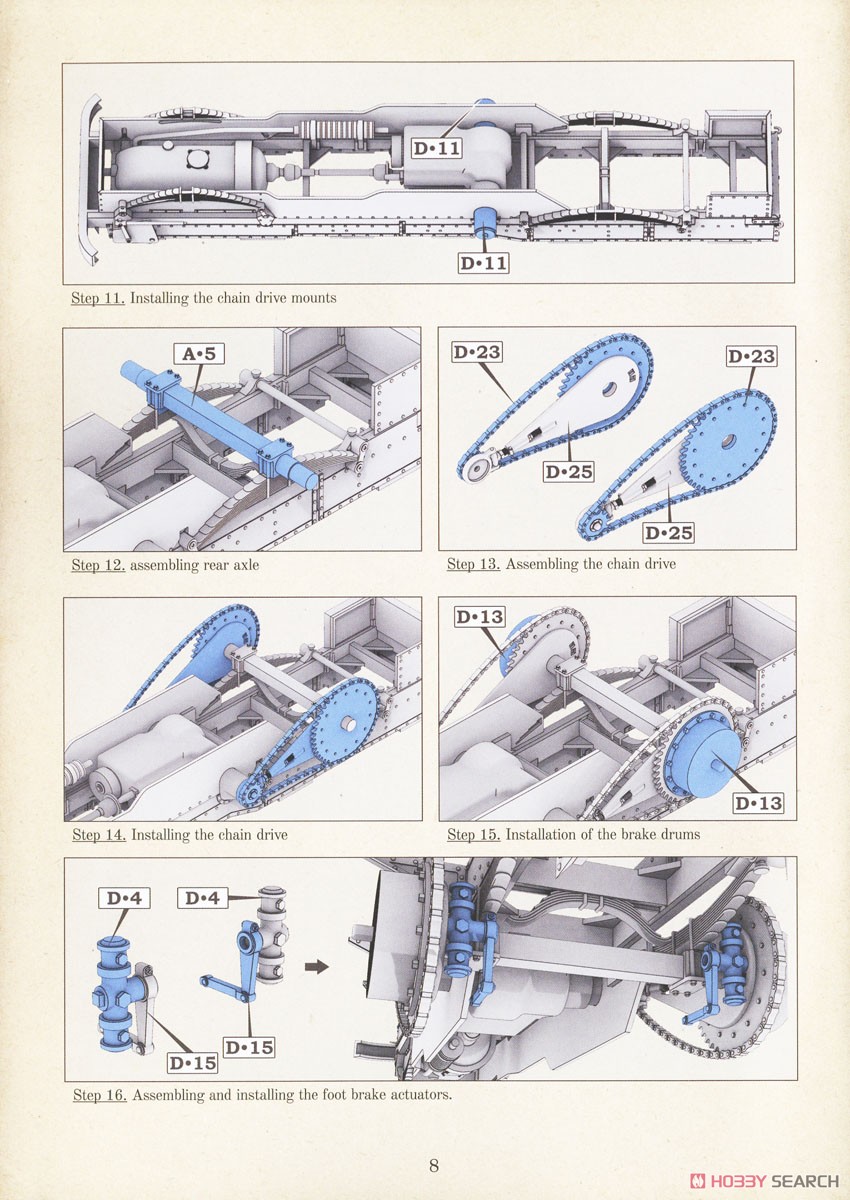 D•11

D•11

Step 11. Installing the chain drive mounts

A•5

Step 12. assembling rear axle

D•23

D•23

D•25

D•25

Step 13. Assembling the chain drive

Step 14. Installing the chain drive

D•13

D•13

Step 15. Installation of the brake drums

D•4

D•4

D•15

D•15

Step 16. Assembling and installing the foot brake actuators.

8

HOBBY SEARCH