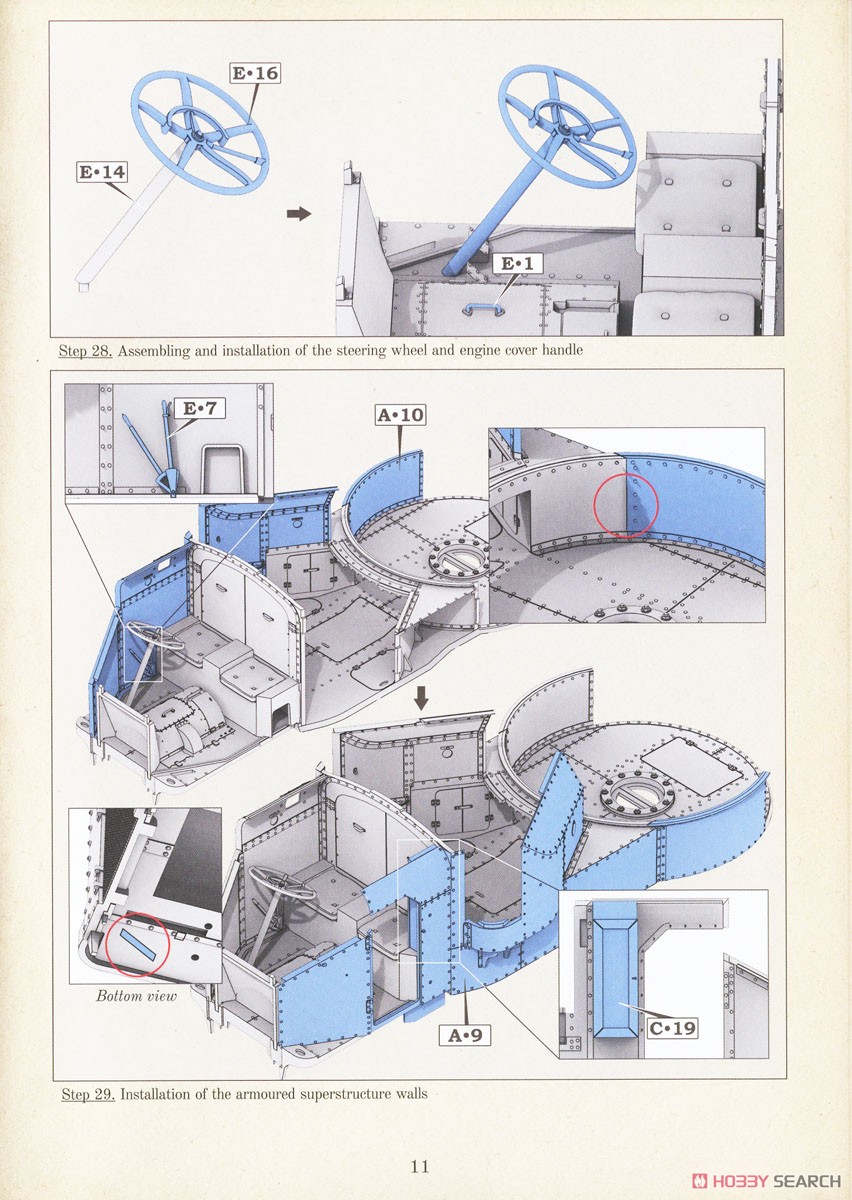 E•16

E•14

E•1

Step 28. Assembling and installation of the steering wheel and engine cover handle

E•7

A•10

Bottom view

A•9

C•19

Step 29. Installation of the armoured superstructure walls

11

HOBBY SEARCH