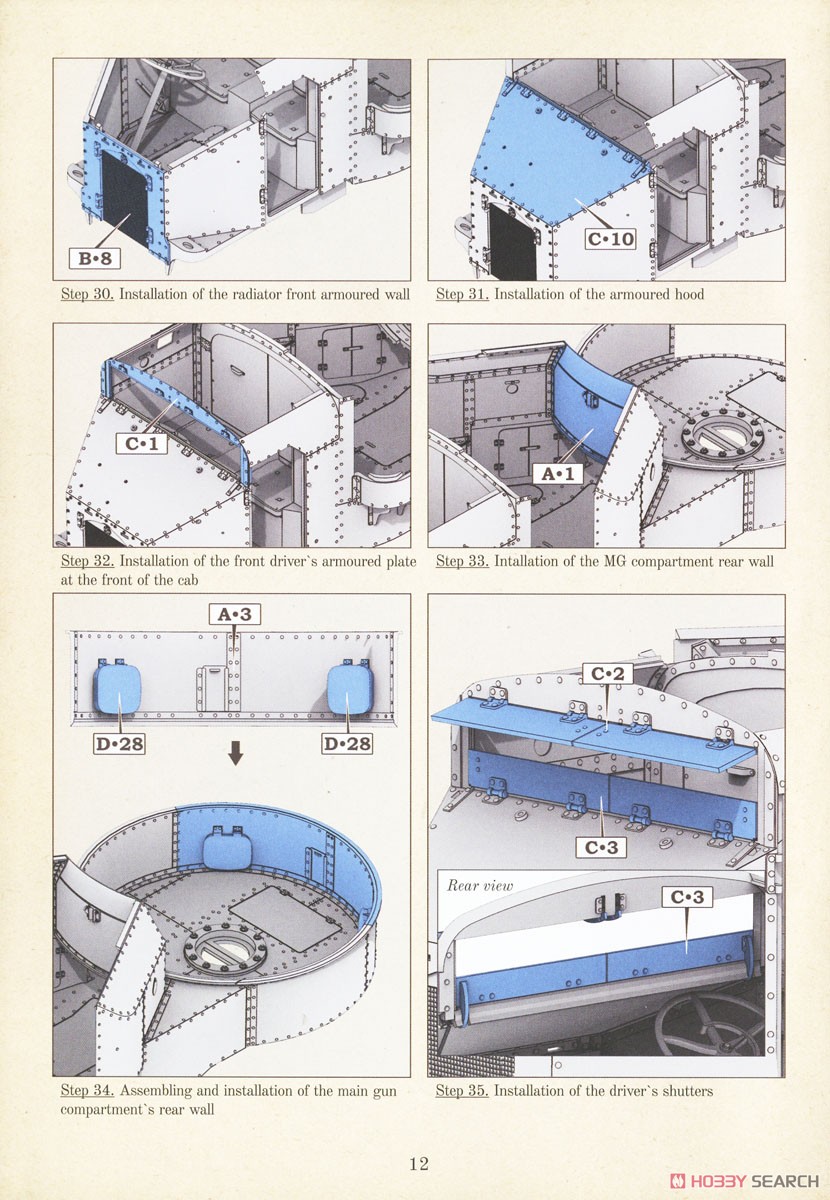 B•8

Step 30. Installation of the radiator front armoured wall

C•10

Step 31. Installation of the armoured hood

C•1

Step 32. Installation of the front driver`s armoured plate at the front of the cab

A•1

Step 33. Installation of the MG compartment rear wall

A•3

D•28

D•28

Step 34. Assembling and installation of the main gun compartment`s rear wall

C•2

C•3

Rear view

C•3

Step 35. Installation of the driver`s shutters

12

HOBBY SEARCH