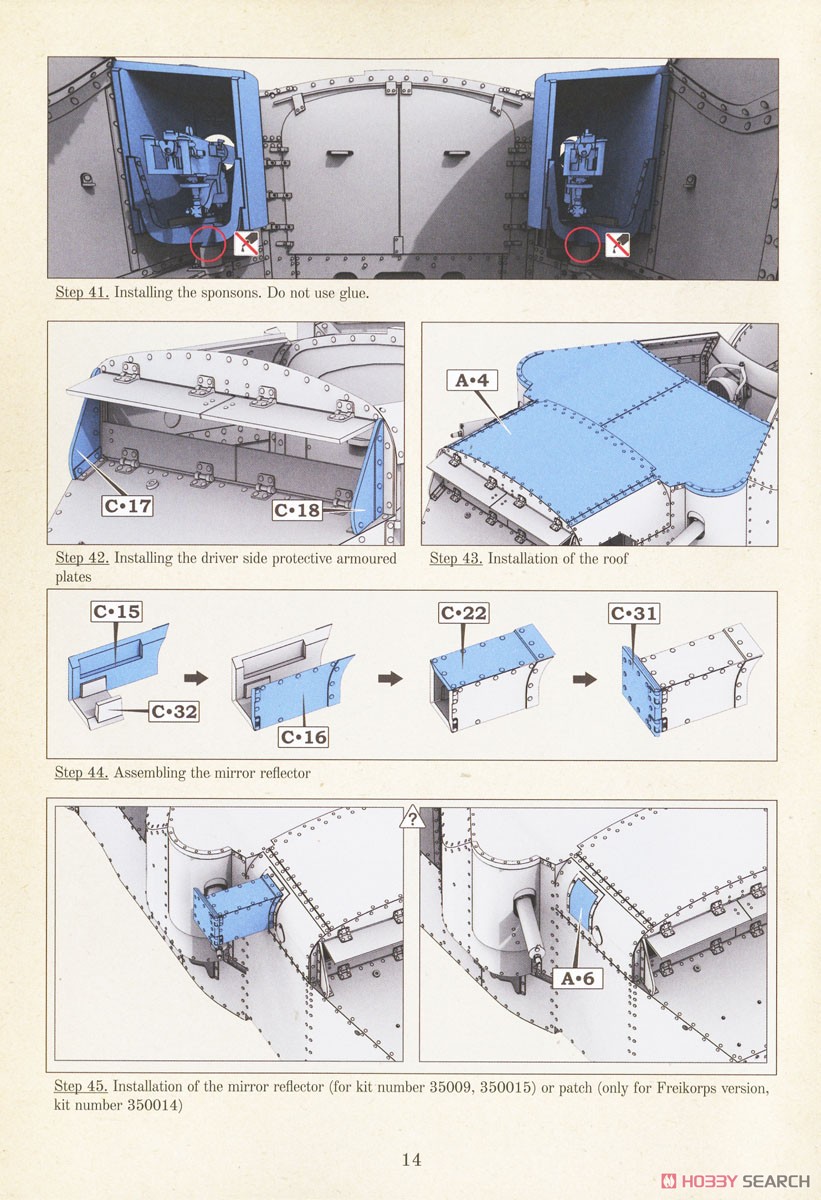 Step 41. Installing the sponsons. Do not use glue.

C•17

C•18

Step 42. Installing the driver side protective armoured plates

A•4

Step 43. Installation of the roof

C•15

C•32

C•16

C•22

C•31

Step 44. Assembling the mirror reflector

?

A•6

Step 45. Installation of the mirror reflector (for kit number 35009, 350015) or patch (only for Freikorps version, kit number 350014)

14

HOBBY SEARCH