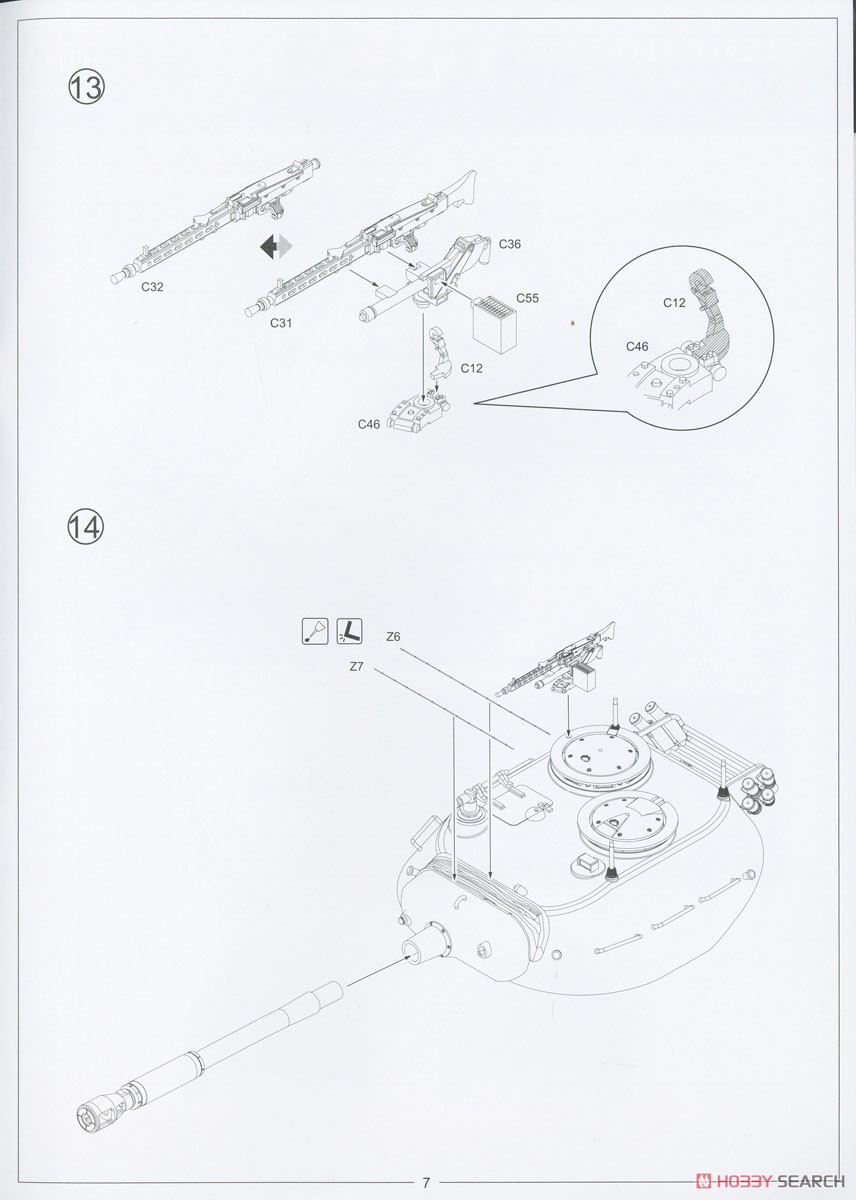 13

C32

C31

C36

C55

C12

C46

C12

C46

14

Z6

Z7

7

HOBBY SEARCH