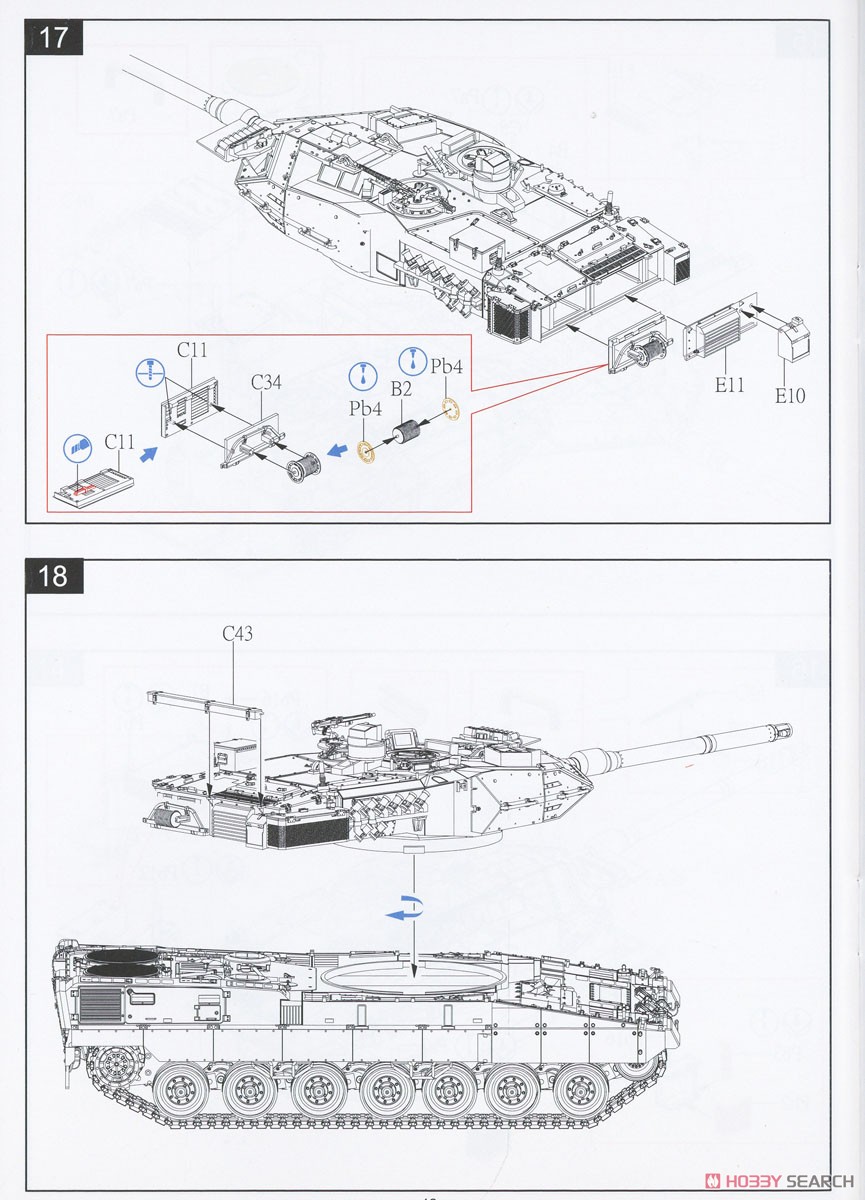 17

C11

C34

Pb4

B2

Pb4

C11

E11

E10

18

C43

HOBBY SEARCH