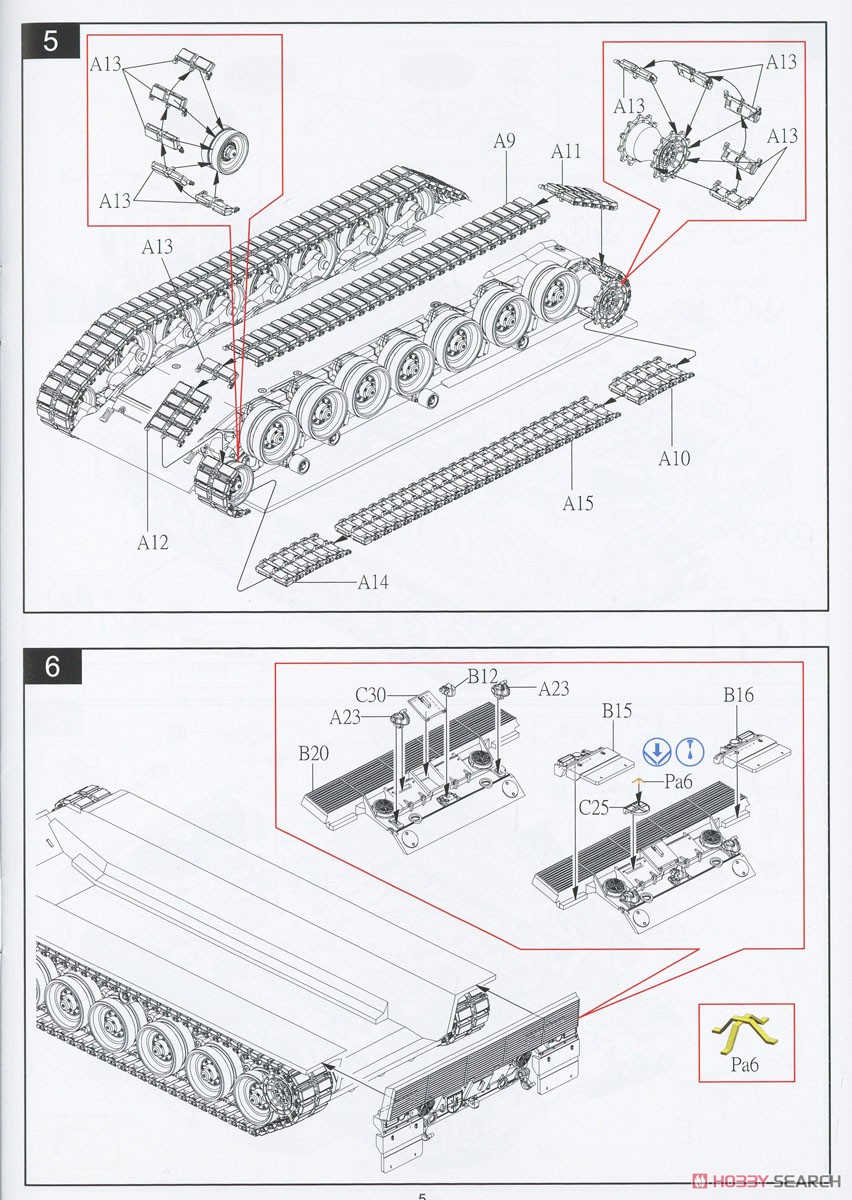 5

A13

A13

A13

A13

A13

A13

A9

A11

A10

A15

A12

A14

6

C30

B12

A23

A23

B20

B15

B16

Pa6

C25

Pa6

5

HOBBY SEARCH