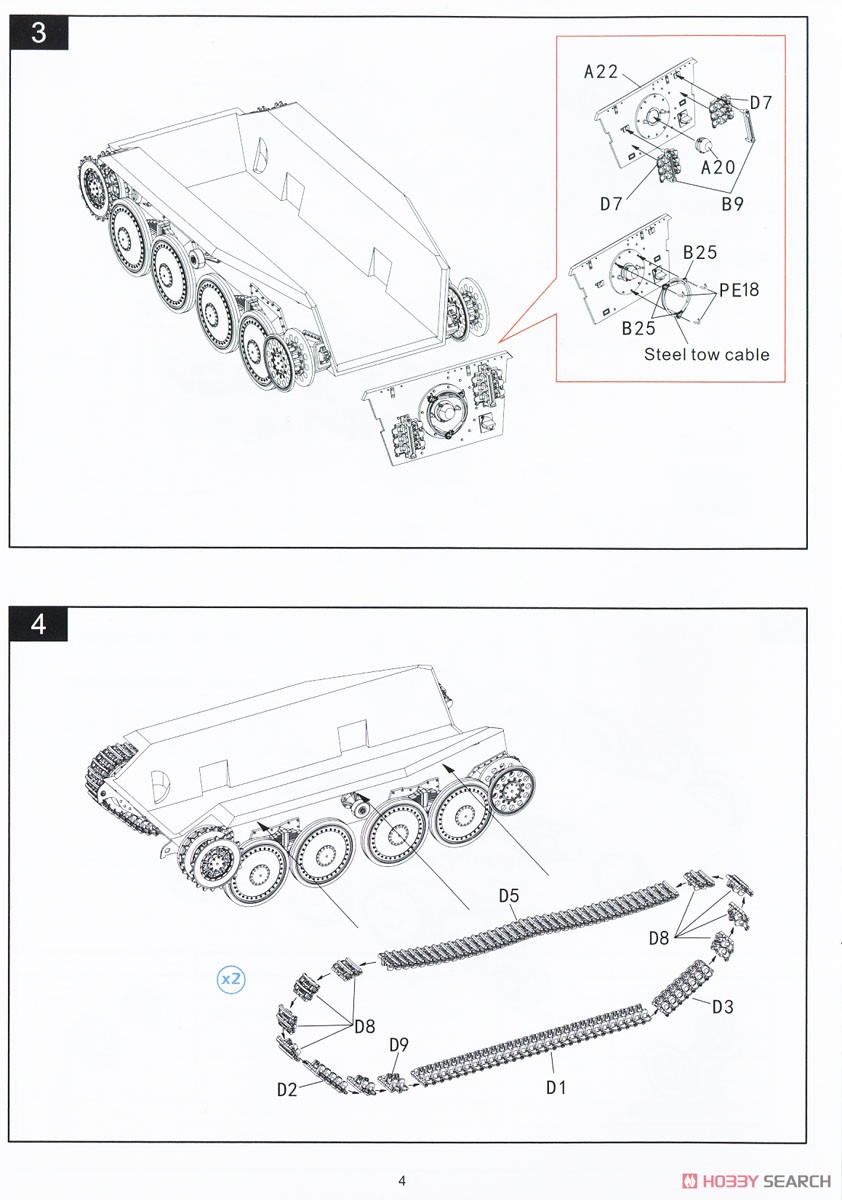 3

A22
D7
A20
D7
B9
B25
PE18
B25
Steel tow cable

4

D5
D8
x2
D8
D3
D9
D2
D1

4

HOBBY SEARCH