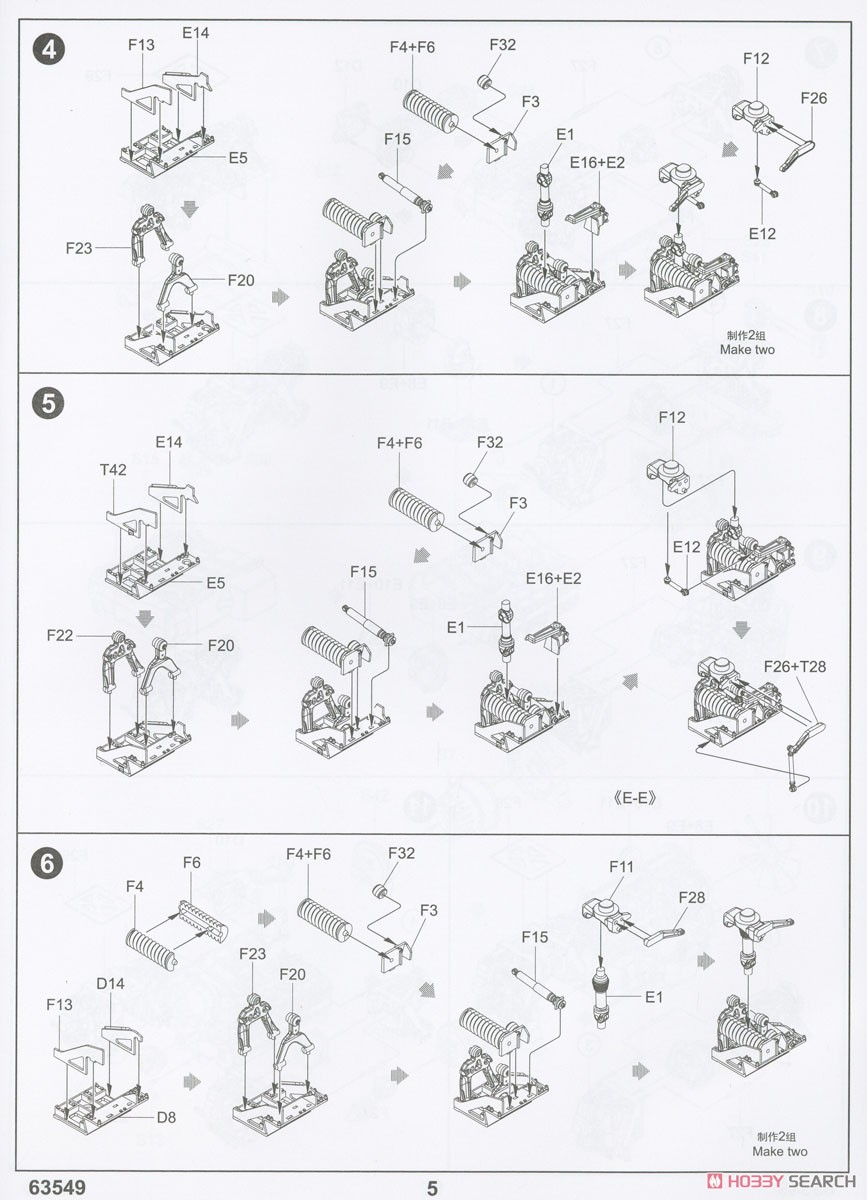 4

F13 E14

E5

F23

F20

F4+F6 F32

F3

F15

E1

E16+E2

F12

F26

E12

制作2组
Make two

5

T42 E14

E5

F22 F20

F4+F6 F32

F3

F15

E1 E16+E2

F12

E12

F26+T28

《E-E》

6

F4 F6

F13 D14

D8

F23 F20

F4+F6 F32

F3

F15

F11

F28

E1

制作2组
Make two

63549

5

HOBBY SEARCH