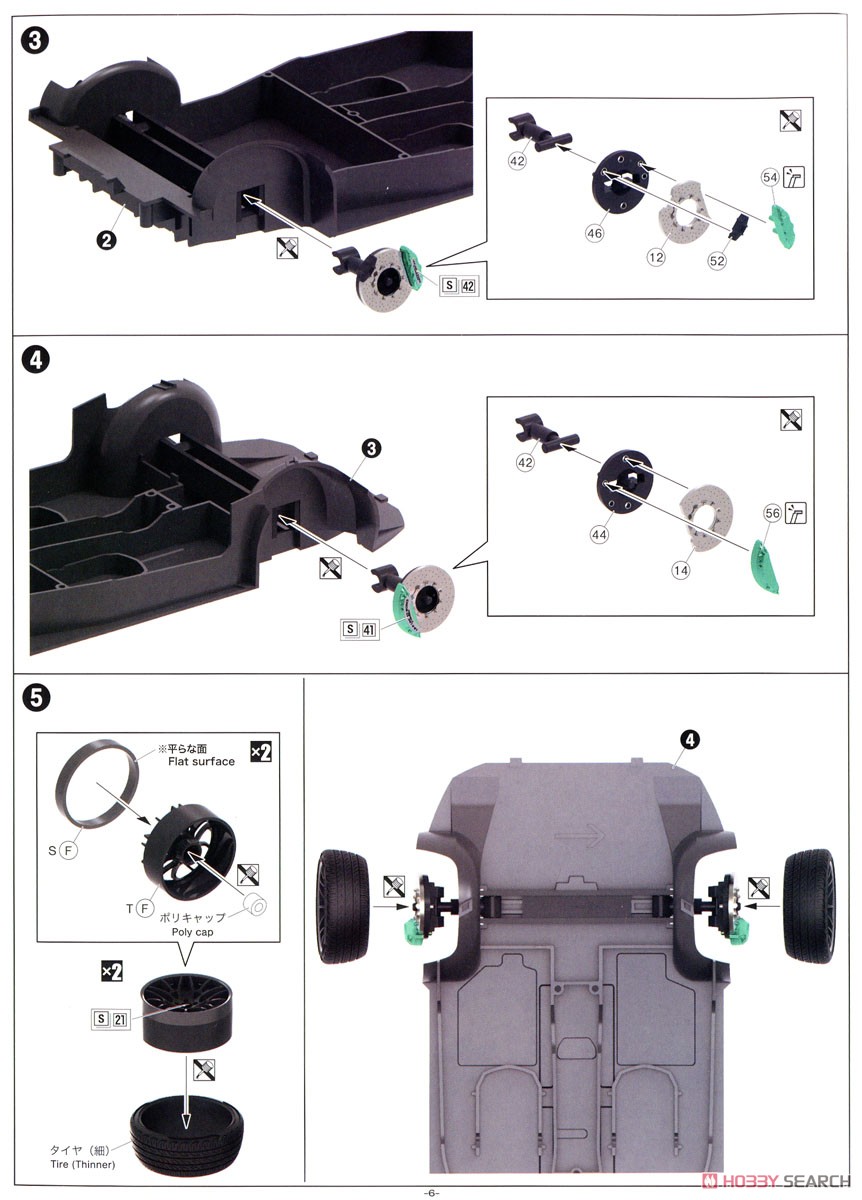 3

2

S 42

42

46

12

52

54

4

3

S 41

42

44

14

56

5

※平らな面
Flat surface

×2

S F

T F

ポリキャップ
Poly cap

×2

S 21

タイヤ（細）
Tire (Thinner)

4

-6-

HOBBY SEARCH