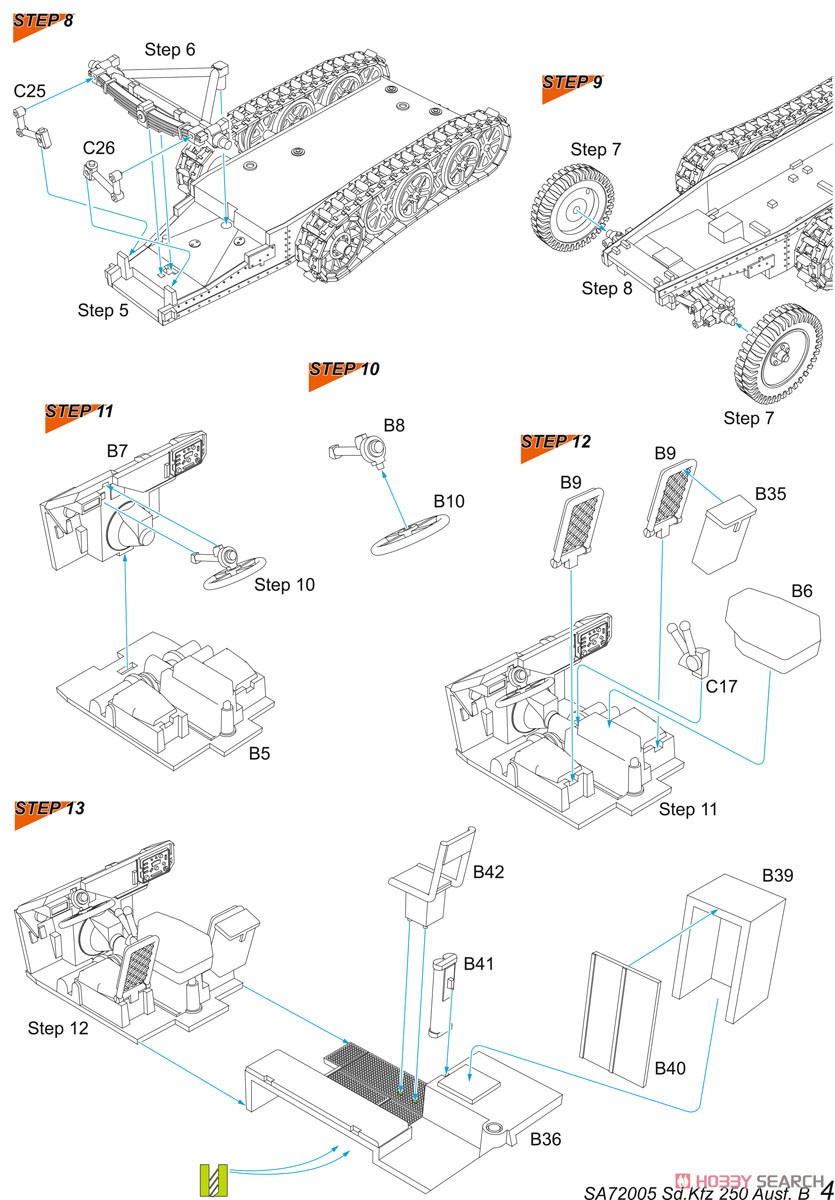 STEP 8

Step 6

C25

C26

Step 5

STEP 9

Step 7

Step 8

Step 7

STEP 10

B8

B10

STEP 11

B7

Step 10

B5

STEP 12

B9

B9

B35

B6

C17

Step 11

STEP 13

B42

B39

B41

Step 12

B40

B36

SA72005 Sd.Kfz 250 Ausf. B 4

HOBBY SEARCH