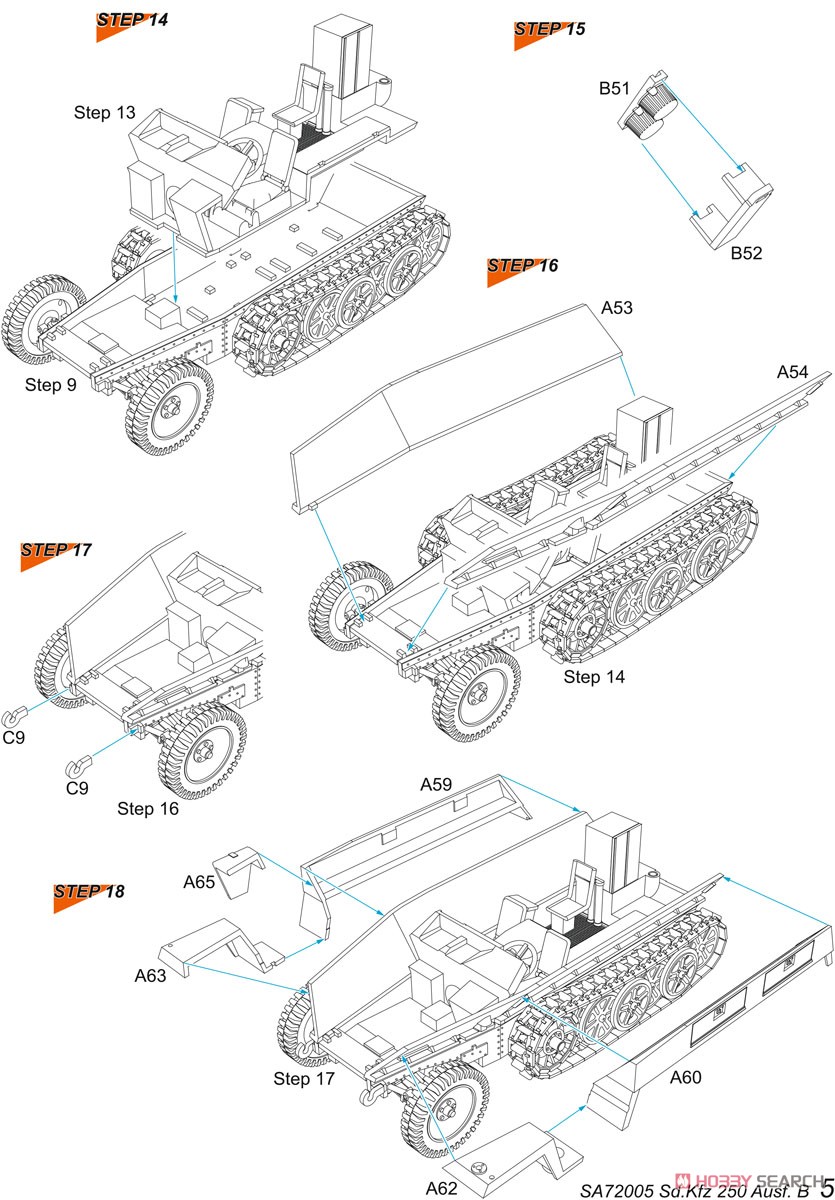 STEP 14

Step 13

Step 9

STEP 15

B51

B52

STEP 16

A53

A54

Step 14

STEP 17

C9

C9

Step 16

STEP 18

A59

A65

A63

Step 17

A60

A62

SA72005 Sd.Kfz 250 Ausf. B 5

HOBBY SEARCH