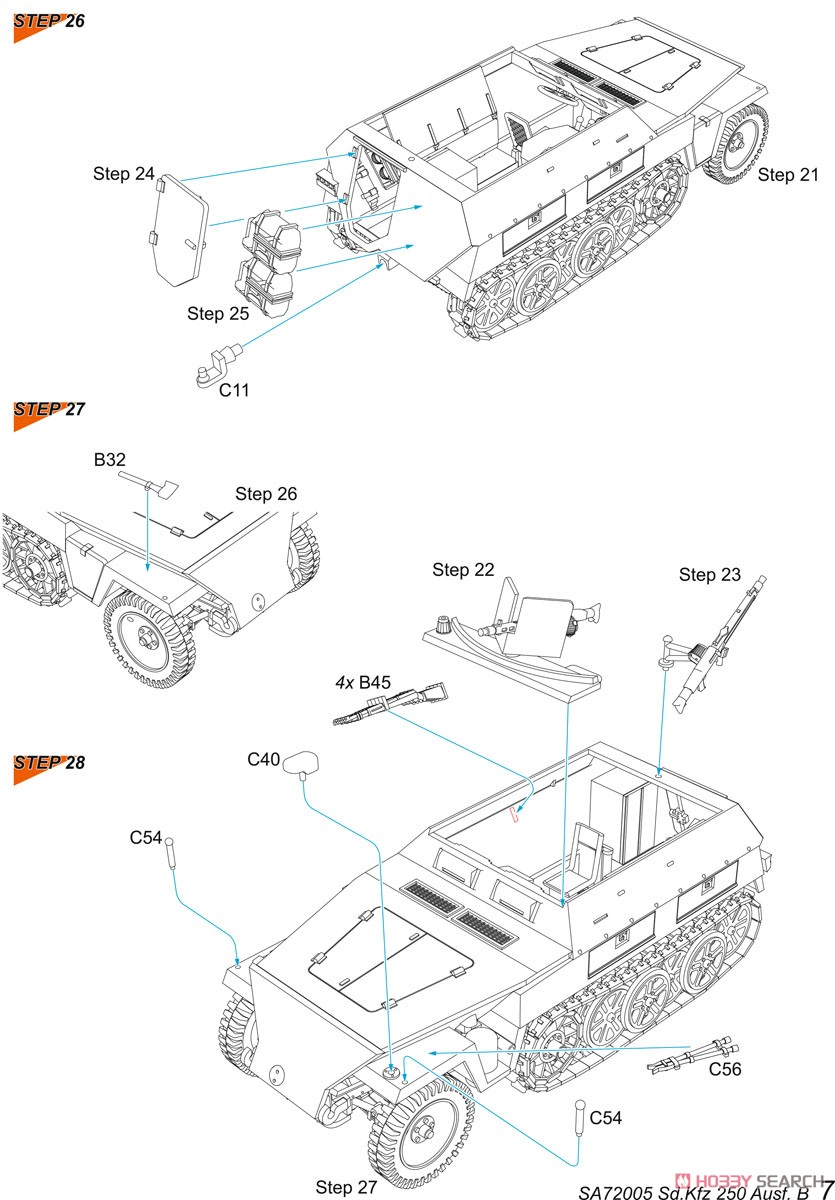 STEP 26

Step 24

Step 21

Step 25

C11

STEP 27

B32

Step 26

Step 22

Step 23

4x B45

STEP 28

C40

C54

C56

C54

Step 27

SA72005 Sd.Kfz 250 Ausf. B 7

HOBBY SEARCH